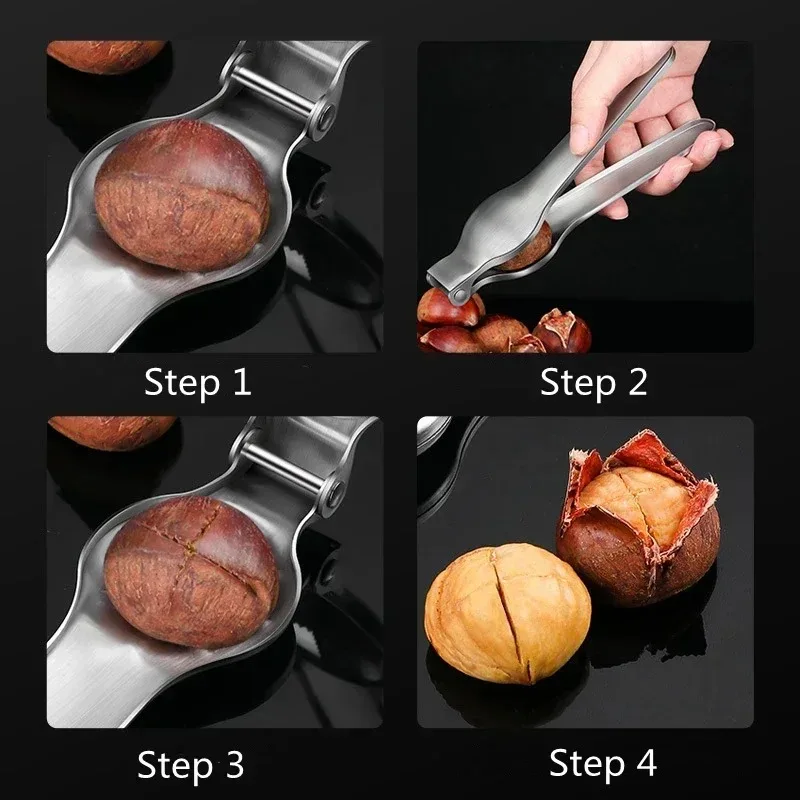 Step 1

Step 2

Step 3

Step 4