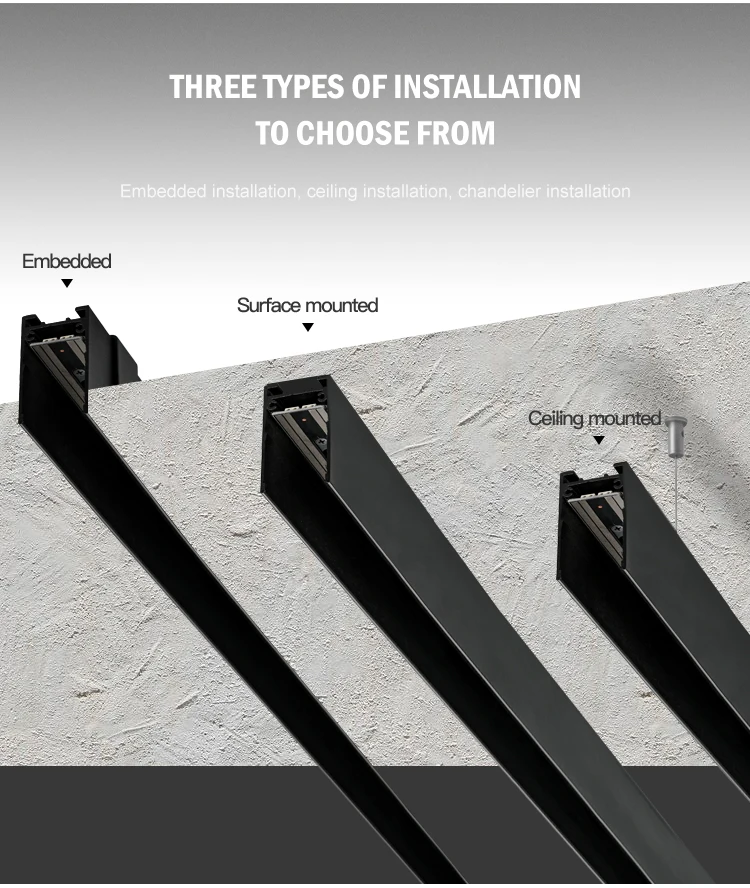 THREE TYPES OF INSTALLATION TO CHOOSE FROM

Embedded installation, ceiling installation, chandelier installation

Embedded

Surface mounted

Ceiling mounted