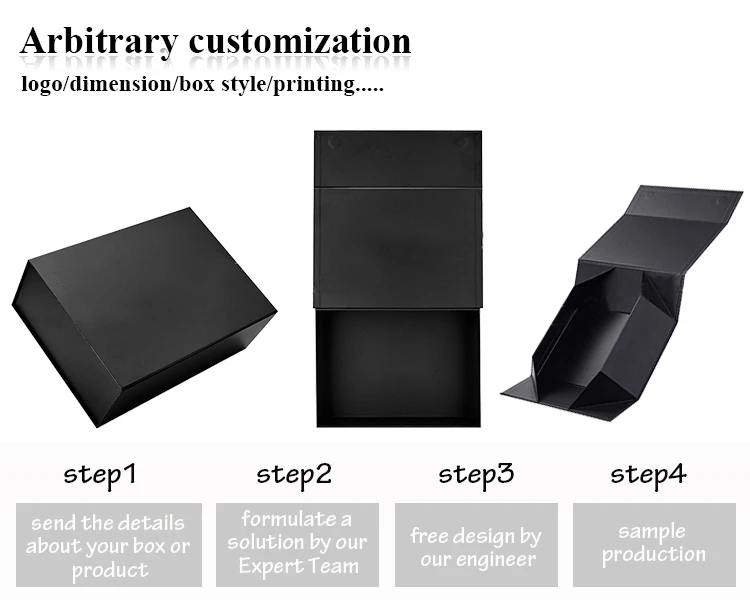 Arbitrary customization

logo/dimension/box style/printing.....

step1

send the details about your box or product

step2

formulate a solution by our Expert Team

step3

free design by our engineer

step4

sample production