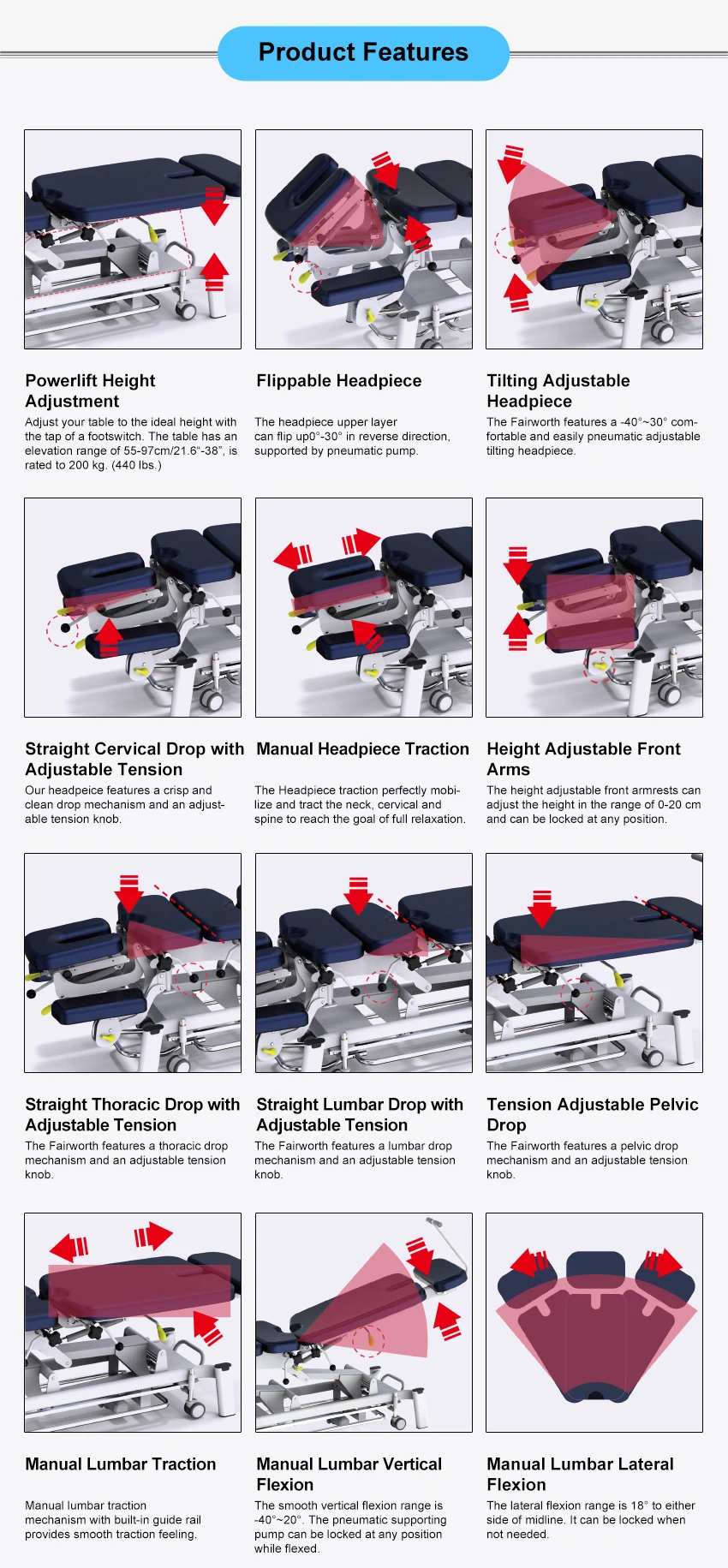 Product Features

Powerlift Height Adjustment
Adjust your table to the ideal height with the tap of a footswitch. The table has an elevation range of 55-97cm/21.6“-38”, is rated to 200 kg. (440 lbs.)

Flippable Headpiece
The headpiece upper layer can flip up0°-30° in reverse direction, supported by pneumatic pump.

Tilting Adjustable Headpiece
The Fairworth features a -40°~30° comfortable and easily pneumatic adjustable tilting headpiece.

Straight Cervical Drop with Adjustable Tension
Our headpeice features a crisp and clean drop mechanism and an adjustable tension knob.

Manual Headpiece Traction
The Headpiece traction perfectly mobilize and tract the neck, cervical and spine to reach the goal of full relaxation.

Height Adjustable Front Arms
The height adjustable front armrests can adjust the height in the range of 0-20 cm and can be locked at any position.

Straight Thoracic Drop with Adjustable Tension
The Fairworth features a thoracic drop mechanism and an adjustable tension knob.

Straight Lumbar Drop with Adjustable Tension
The Fairworth features a lumbar drop mechanism and an adjustable tension knob.

Tension Adjustable Pelvic Drop
The Fairworth features a pelvic drop mechanism and an adjustable tension knob.

Manual Lumbar Traction
Manual lumbar traction mechanism with built-in guide rail provides smooth traction feeling.

Manual Lumbar Vertical Flexion
The smooth vertical flexion range is -40°~20°. The pneumatic supporting pump can be locked at any position while flexed.

Manual Lumbar Lateral Flexion
The lateral flexion range is 18° to either side of midline. It can be locked when not needed.