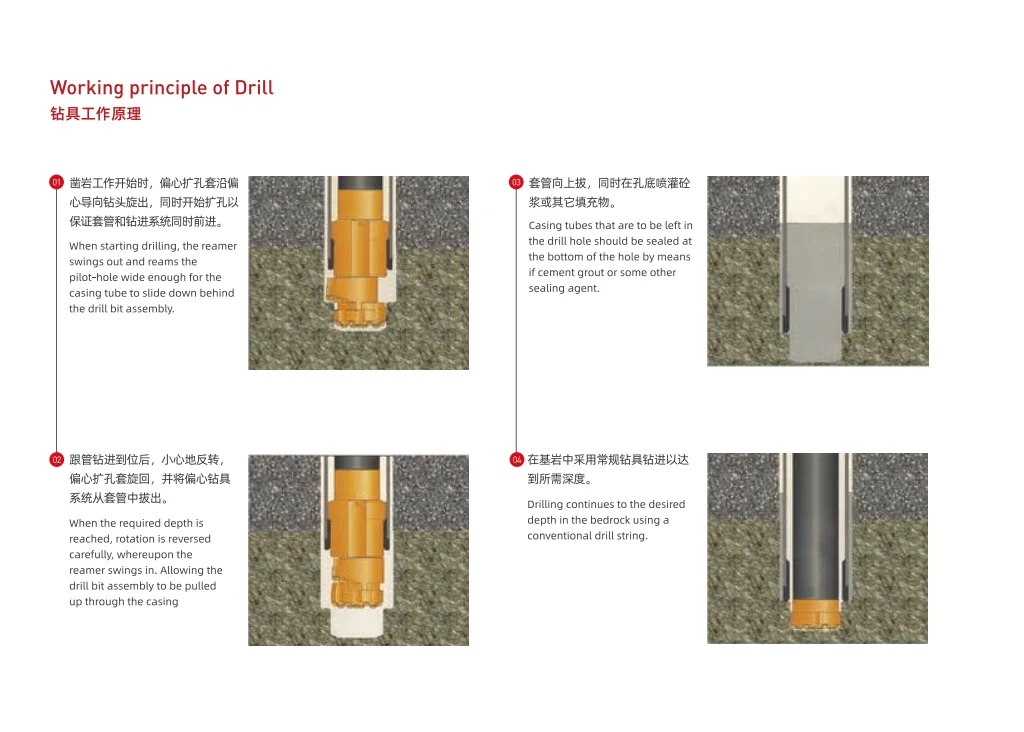 Working principle of Drill
钻具工作原理

01 凿岩工作开始时，偏心扩孔套沿偏心导向钻头旋出，同时开始扩孔以保证套管和钻进系统同时前进。

When starting drilling, the reamer swings out and reams the pilot-hole wide enough for the casing tube to slide down behind the drill bit assembly.

02 跟管钻进到位后，小心地反转，偏心扩孔套旋回，并将偏心钻具系统从套管中拔出。

When the required depth is reached, rotation is reversed carefully, whereupon the reamer swings in. Allowing the drill bit assembly to be pulled up through the casing

03 套管向上拔，同时在孔底喷灌砼浆或其它填充物。

Casing tubes that are to be left in the drill hole should be sealed at the bottom of the hole by means if cement grout or some other sealing agent.

04 在基岩中采用常规钻具钻进以达到所需深度。

Drilling continues to the desired depth in the bedrock using a conventional drill string.