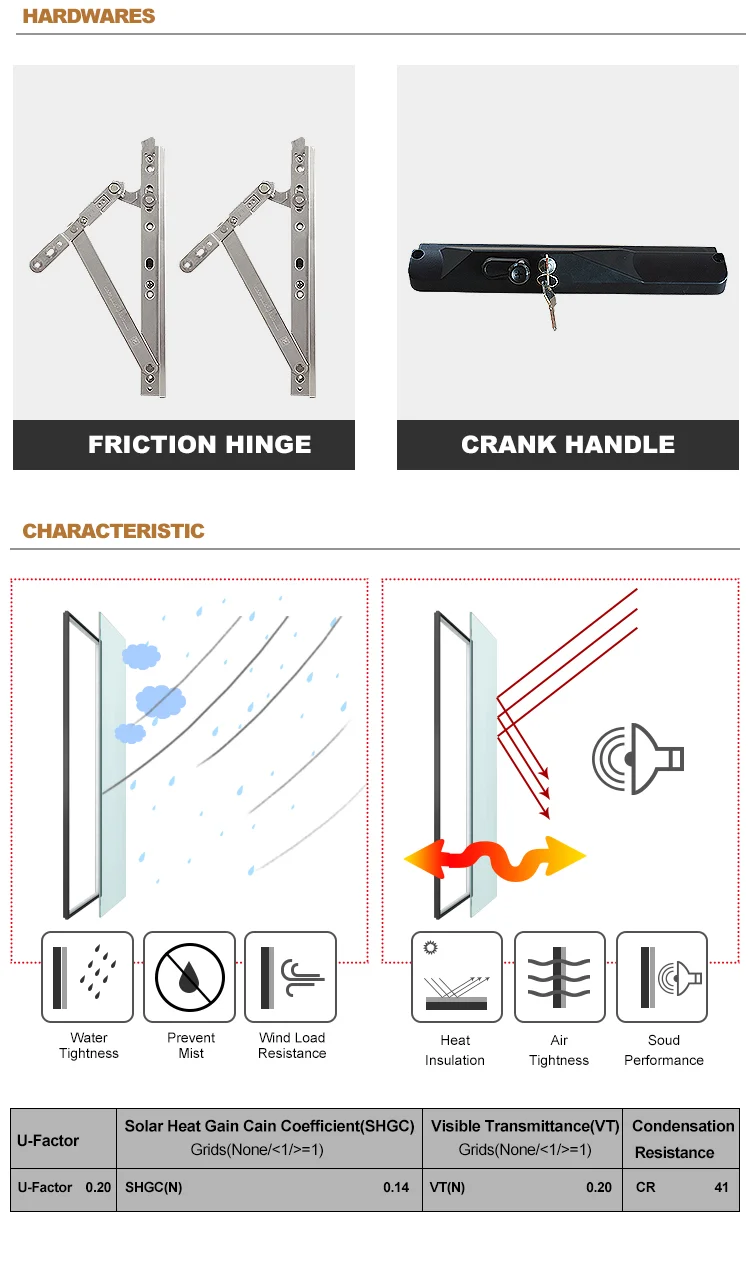 HARDWARES

FRICTION HINGE

CRANK HANDLE

CHARACTERISTIC

Water Tightness

Prevent Mist

Wind Load Resistance

Heat Insulation

Air Tightness

Soud Performance

| U-Factor | Solar Heat Gain Cain Coefficient(SHGC) Grids(None/<1/>=1) | Visible Transmittance(VT) Grids(None/<1/>=1) | Condensation Resistance |
|---|---|---|---|
| U-Factor 0.20 | SHGC(N) 0.14 | VT(N) 0.20 | CR 41 |