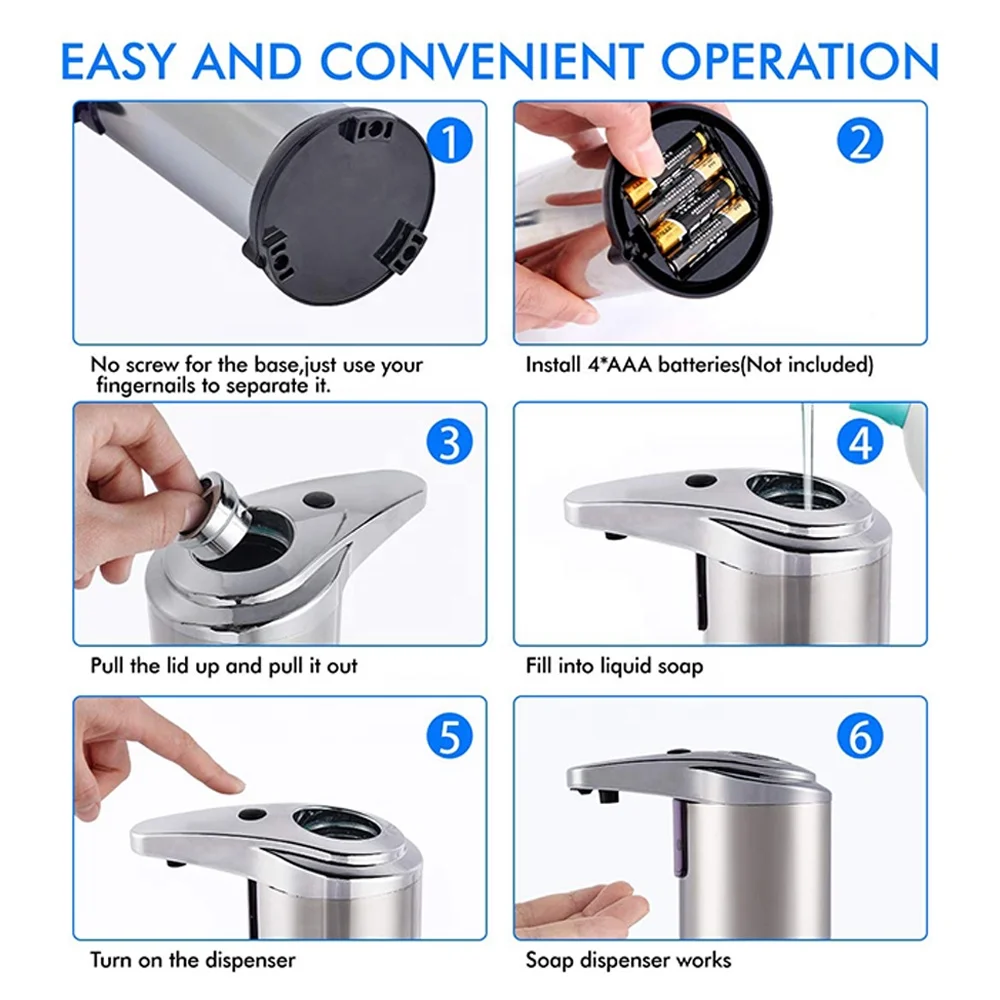 EASY AND CONVENIENT OPERATION

1

No screw for the base,just use your fingernails to separate it.

2

Install 4*AAA batteries(Not included)

3

Pull the lid up and pull it out

4

Fill into liquid soap

5

Turn on the dispenser

6

Soap dispenser works