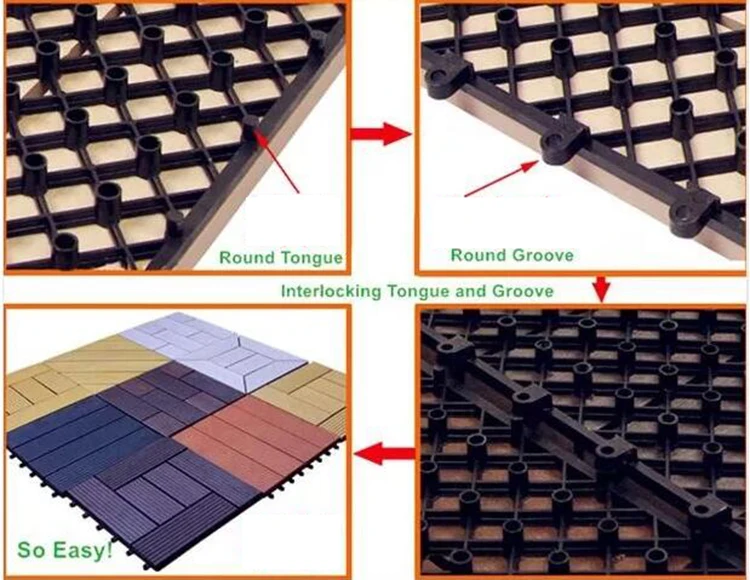 Round Tongue

Round Groove

Interlocking Tongue and Groove

So Easy!