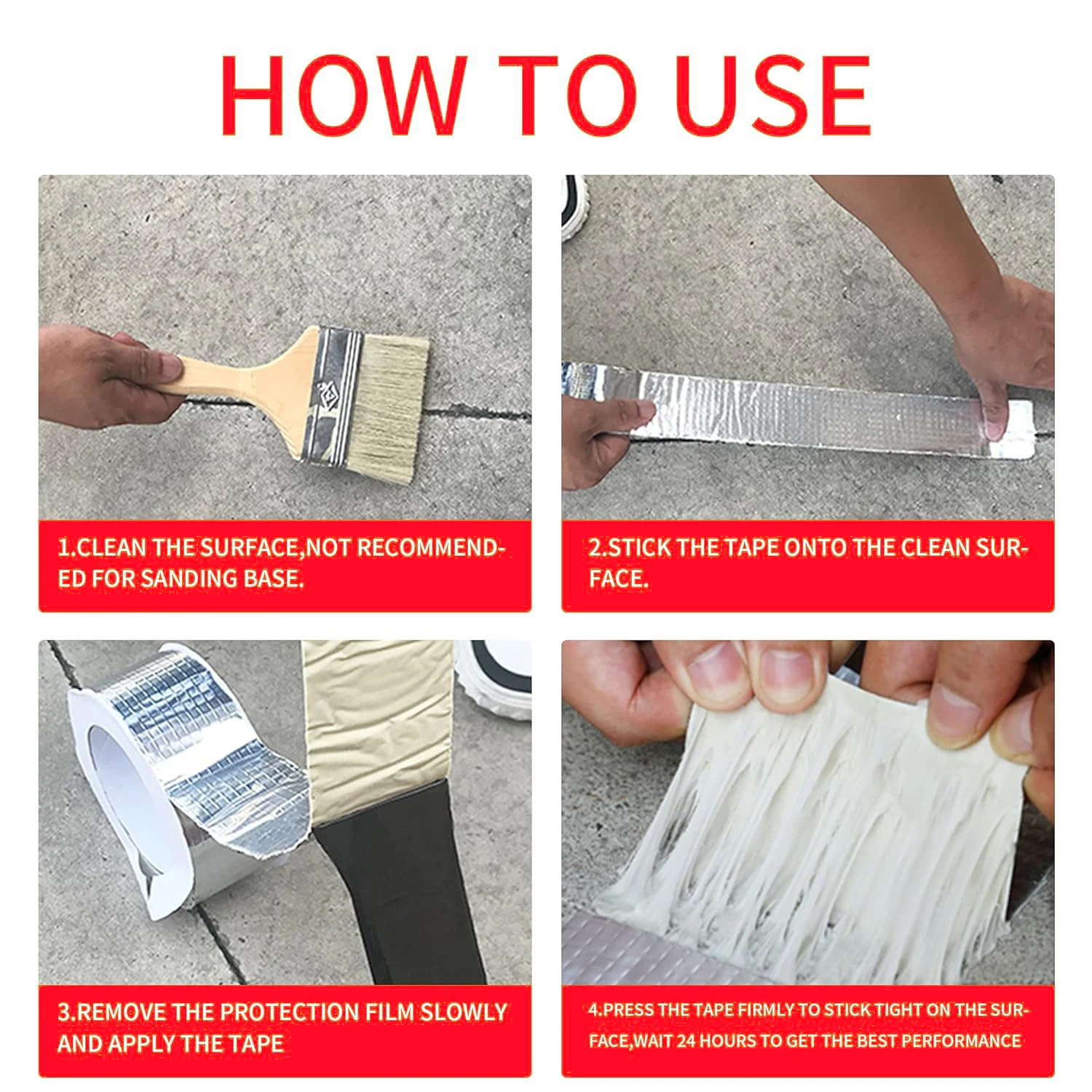 HOW TO USE

1.CLEAN THE SURFACE,NOT RECOMMENDED FOR SANDING BASE.

2.STICK THE TAPE ONTO THE CLEAN SURFACE.

3.REMOVE THE PROTECTION FILM SLOWLY AND APPLY THE TAPE

4.PRESS THE TAPE FIRMLY TO STICK TIGHT ON THE SURFACE,WAIT 24 HOURS TO GET THE BEST PERFORMANCE