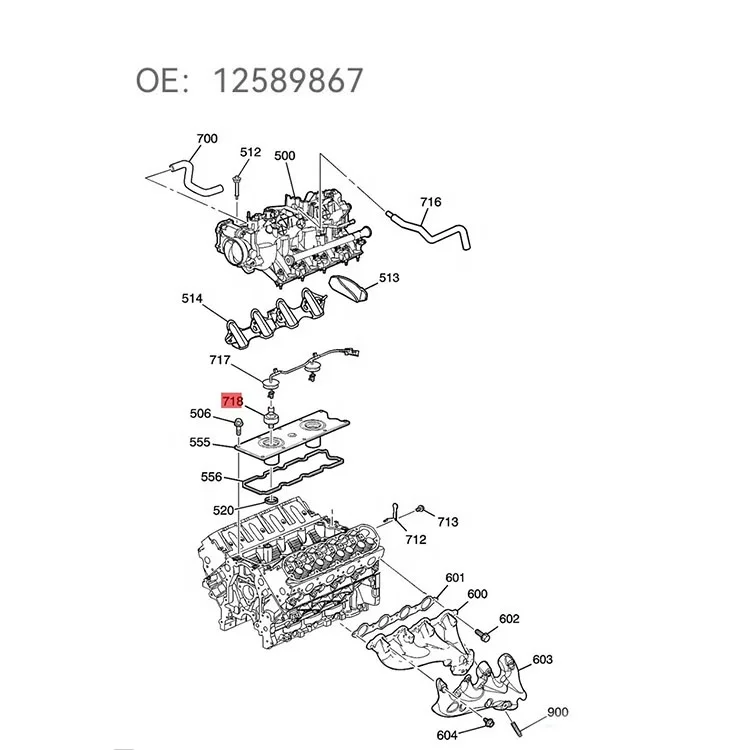 OE: 12589867

700
512
500
716
513
514
717
718
506
555
556
520
713
712
601
600
602
603
900
604