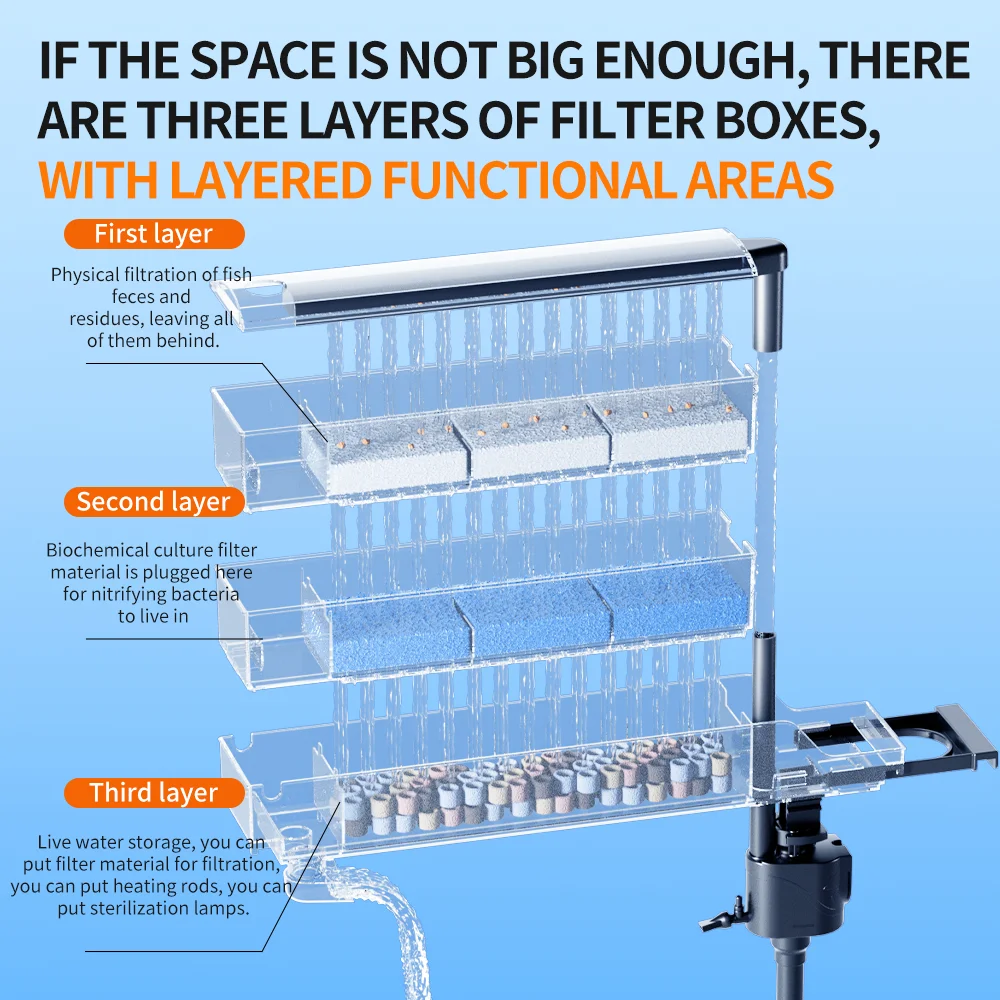 IF THE SPACE IS NOT BIG ENOUGH, THERE ARE THREE LAYERS OF FILTER BOXES, WITH LAYERED FUNCTIONAL AREAS

First layer

Physical filtration of fish feces and residues, leaving all of them behind.

Second layer

Biochemical culture filter material is plugged here for nitrifying bacteria to live in

Third layer

Live water storage, you can put filter material for filtration, you can put heating rods, you can put sterilization lamps.