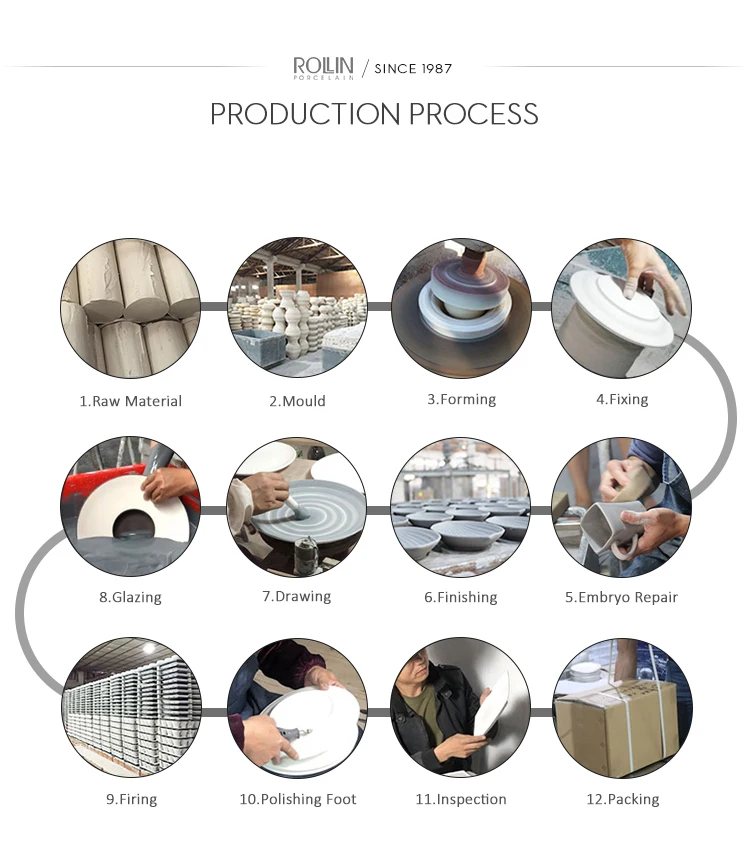 ROLLIN PORCELAIN / SINCE 1987

PRODUCTION PROCESS

1.Raw Material

2.Mould

3.Forming

4.Fixing

8.Glazing

7.Drawing

6.Finishing

5.Embryo Repair

9.Firing

10.Polishing Foot

11.Inspection

12.Packing