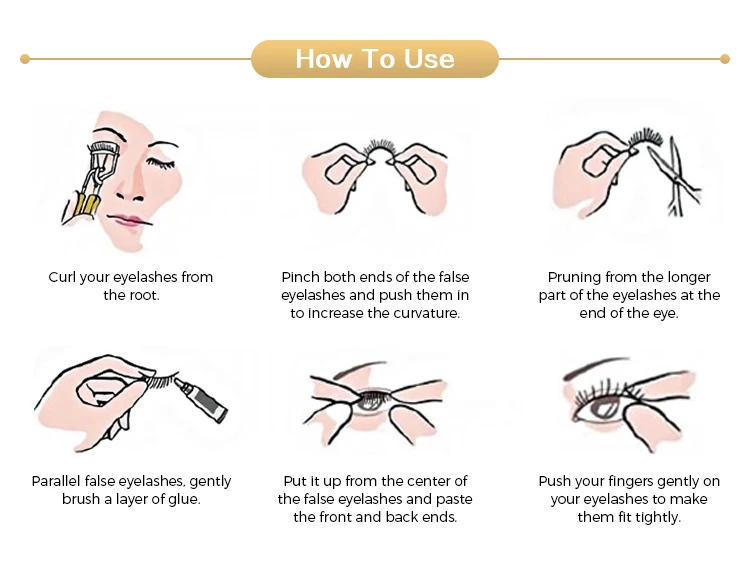 How To Use

Curl your eyelashes from the root.

Pinch both ends of the false eyelashes and push them in to increase the curvature.

Pruning from the longer part of the eyelashes at the end of the eye.

Parallel false eyelashes, gently brush a layer of glue.

Put it up from the center of the false eyelashes and paste the front and back ends.

Push your fingers gently on your eyelashes to make them fit tightly.