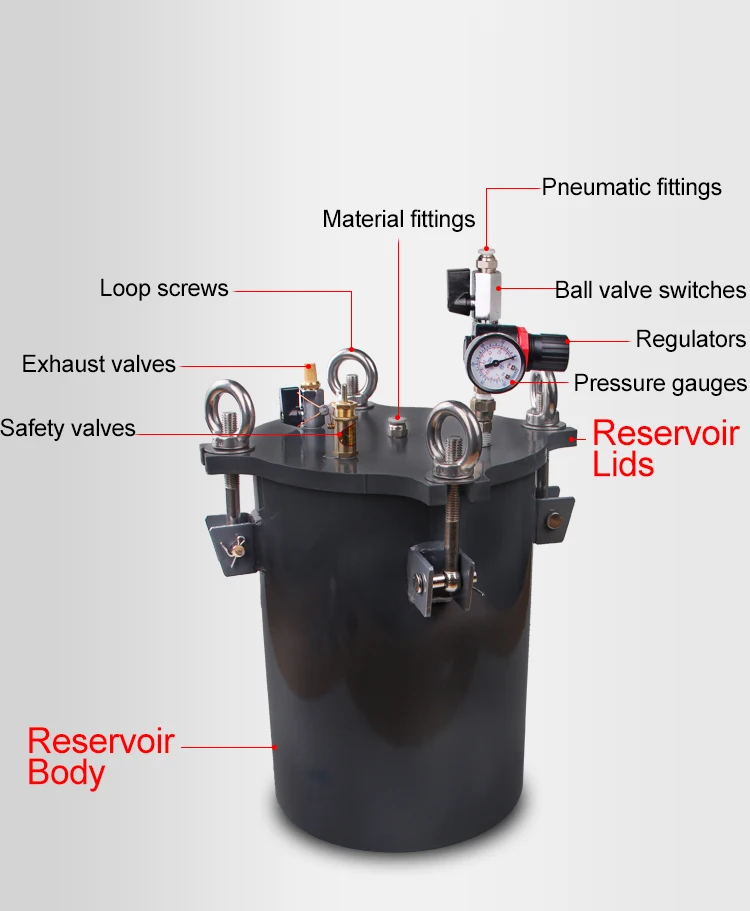 Pneumatic fittings

Material fittings

Loop screws

Ball valve switches

Regulators

Exhaust valves

Pressure gauges

Safety valves

Reservoir Lids

Reservoir Body