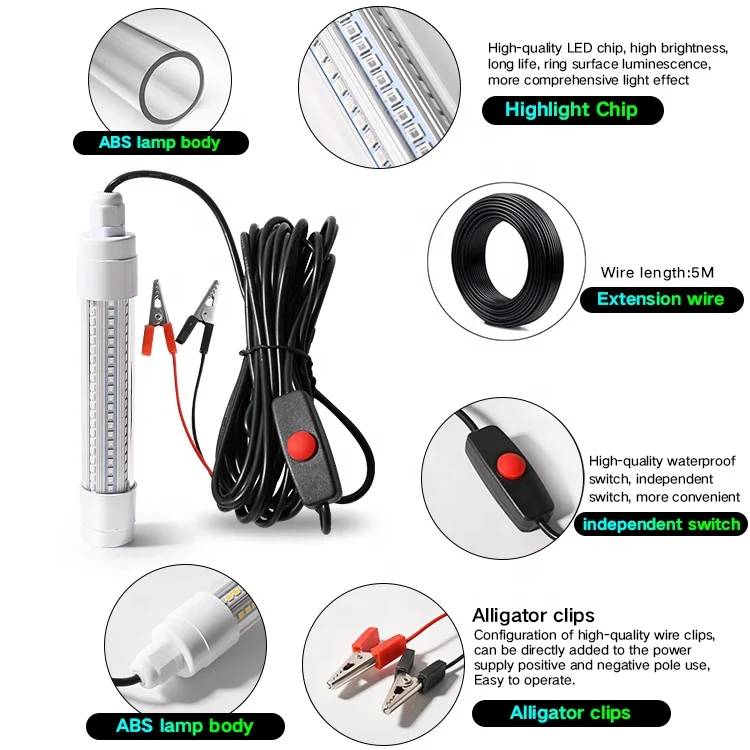 ABS lamp body

High-quality LED chip, high brightness, long life, ring surface luminescence, more comprehensive light effect

Highlight Chip

Wire length:5M

Extension wire

High-quality waterproof switch, independent switch, more convenient

independent switch

ABS lamp body

Alligator clips

Configuration of high-quality wire clips, can be directly added to the power supply positive and negative pole use, Easy to operate.

Alligator clips