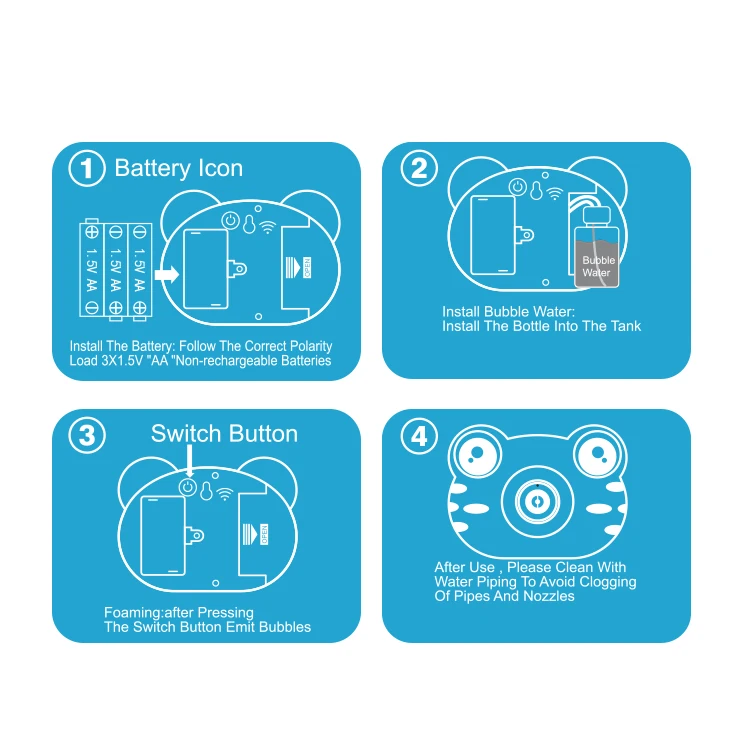 1 Battery Icon

1.5V AA
1.5V AA
1.5V AA

OPEN

Install The Battery: Follow The Correct Polarity
Load 3X1.5V "AA "Non-rechargeable Batteries

2

Bubble Water

Install Bubble Water:
Install The Bottle Into The Tank

3 Switch Button

OPEN

Foaming:after Pressing
The Switch Button Emit Bubbles

4

After Use , Please Clean With
Water Piping To Avoid Clogging
Of Pipes And Nozzles