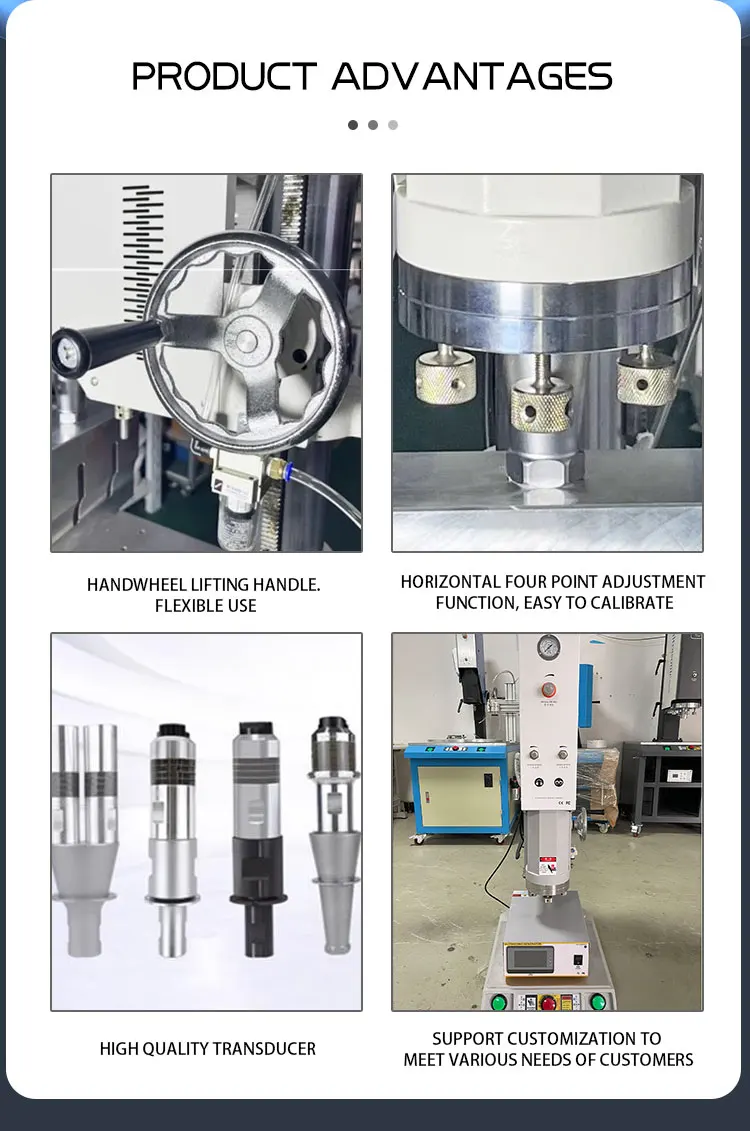 PRODUCT ADVANTAGES

HANDWHEEL LIFTING HANDLE. FLEXIBLE USE

HORIZONTAL FOUR POINT ADJUSTMENT FUNCTION, EASY TO CALIBRATE

HIGH QUALITY TRANSDUCER

SUPPORT CUSTOMIZATION TO MEET VARIOUS NEEDS OF CUSTOMERS