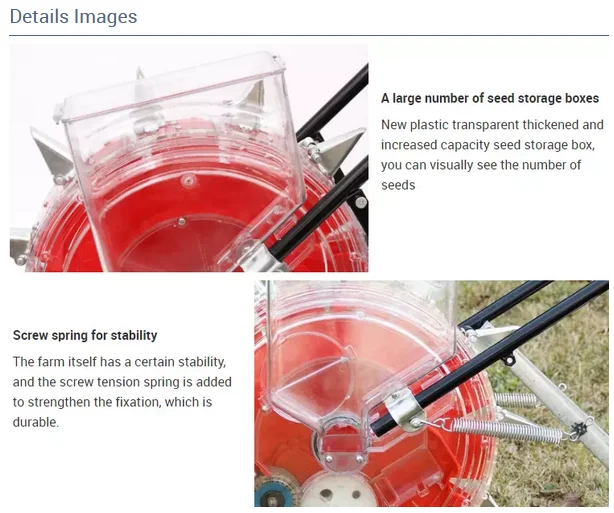 Details Images

A large number of seed storage boxes

New plastic transparent thickened and increased capacity seed storage box, you can visually see the number of seeds

Screw spring for stability

The farm itself has a certain stability, and the screw tension spring is added to strengthen the fixation, which is durable.