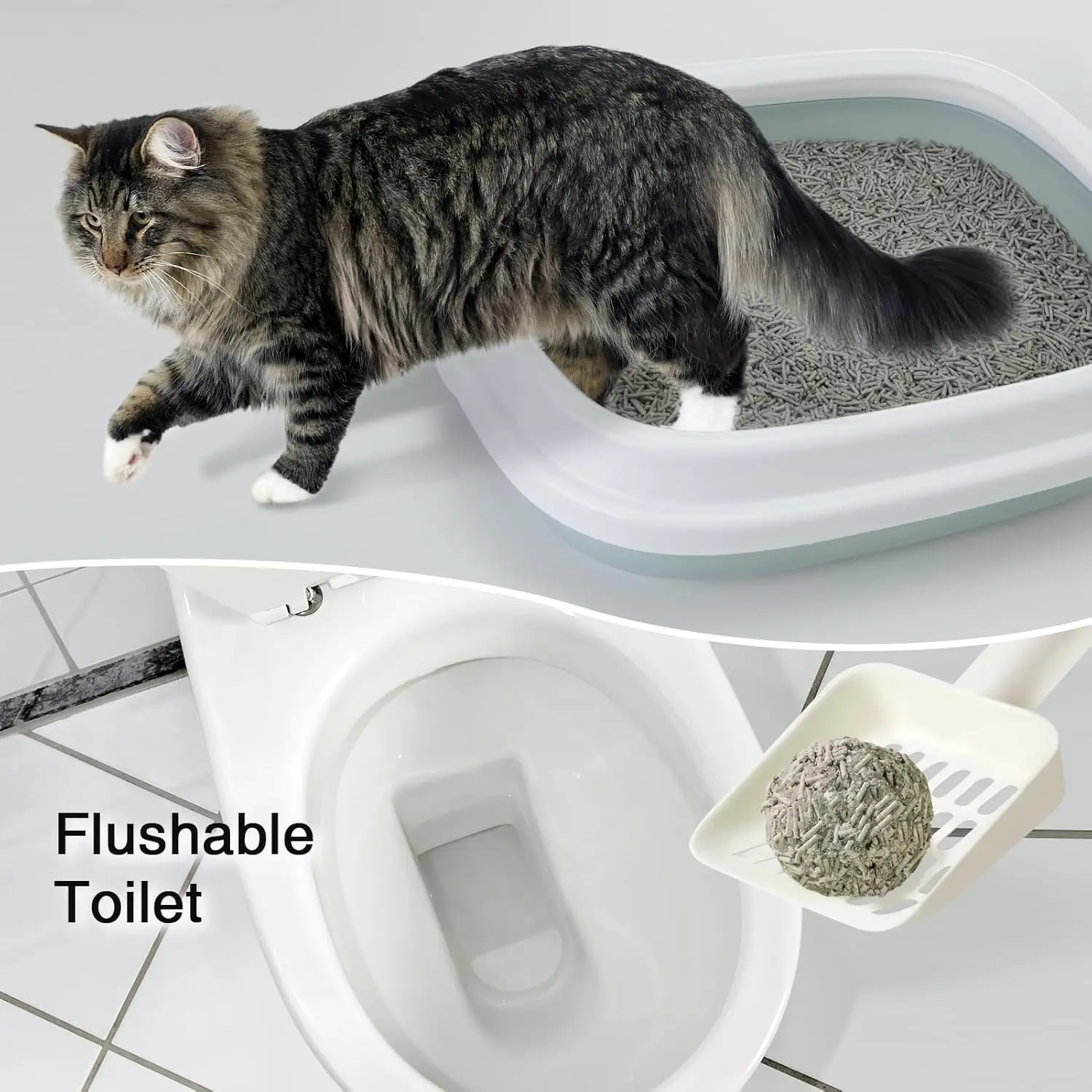 Flushable
Toilet