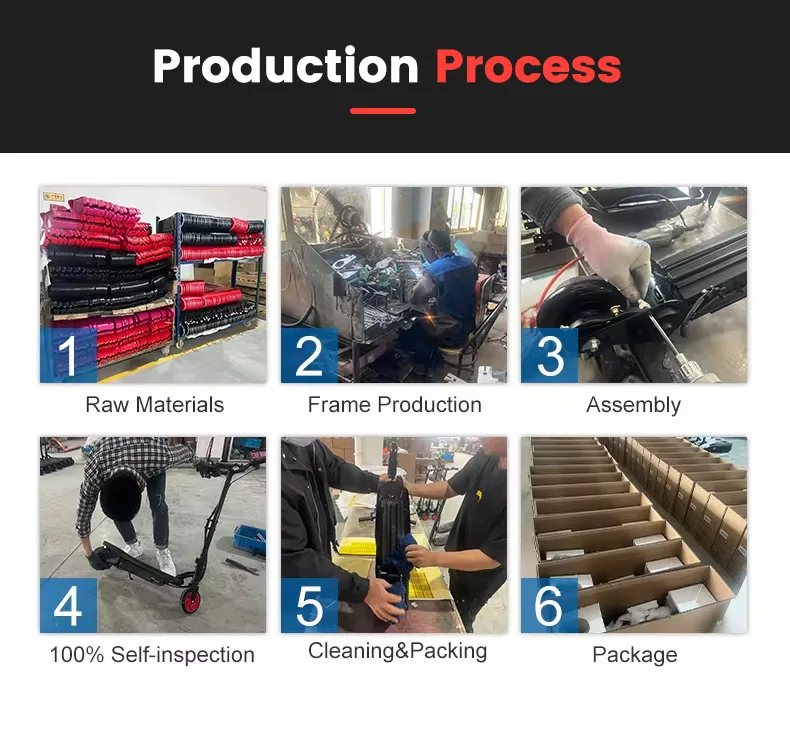 Production Process

1
Raw Materials

2
Frame Production

3
Assembly

4
100% Self-inspection

5
Cleaning&Packing

6
Package