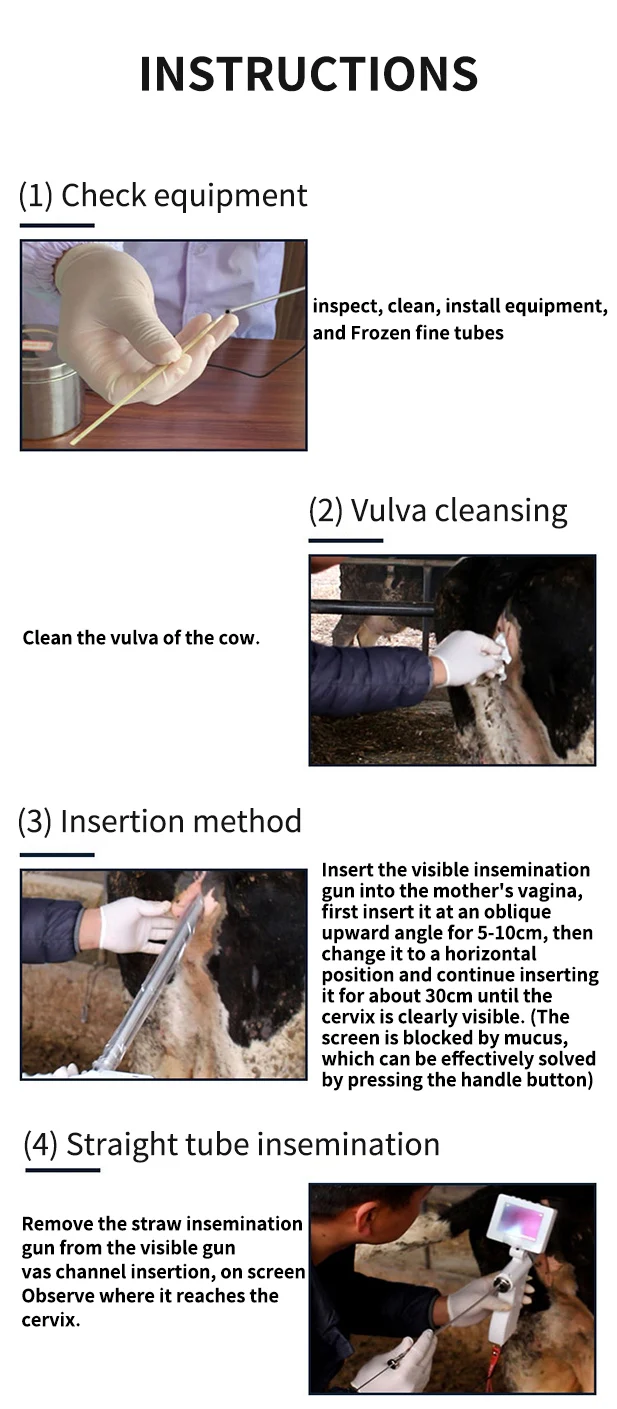 INSTRUCTIONS

(1) Check equipment

inspect, clean, install equipment, and Frozen fine tubes

(2) Vulva cleansing

Clean the vulva of the cow.

(3) Insertion method

Insert the visible insemination gun into the mother's vagina, first insert it at an oblique upward angle for 5-10cm, then change it to a horizontal position and continue inserting it for about 30cm until the cervix is clearly visible. (The screen is blocked by mucus, which can be effectively solved by pressing the handle button)

(4) Straight tube insemination

Remove the straw insemination gun from the visible gun vas channel insertion, on screen Observe where it reaches the cervix.