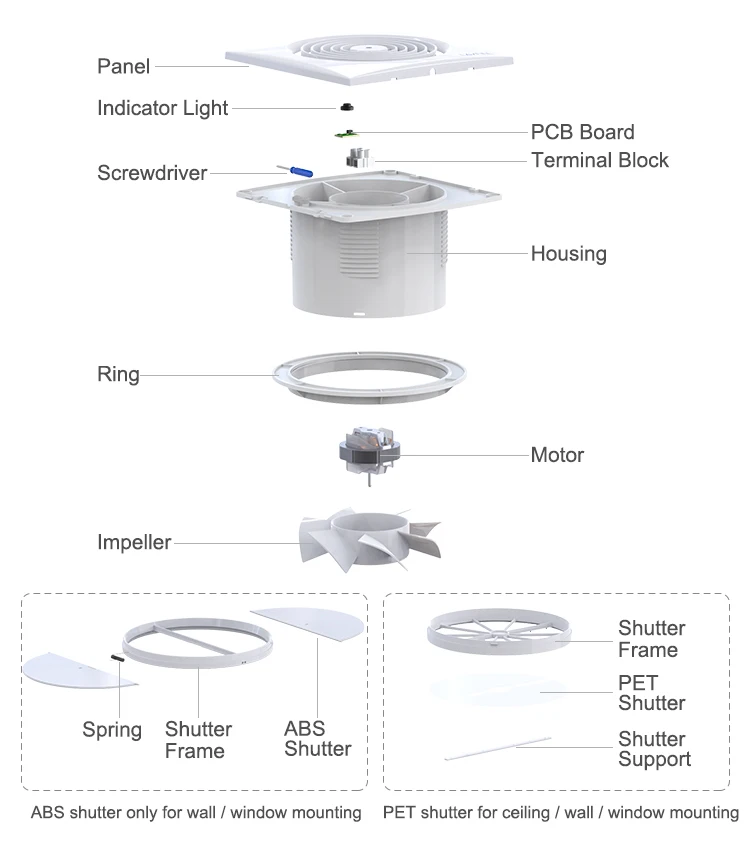 Panel
Indicator Light
PCB Board
Terminal Block
Screwdriver
Housing
Ring
Motor
Impeller

Spring
Shutter Frame
ABS Shutter

ABS shutter only for wall / window mounting

Shutter Frame
PET Shutter
Shutter Support

PET shutter for ceiling / wall / window mounting