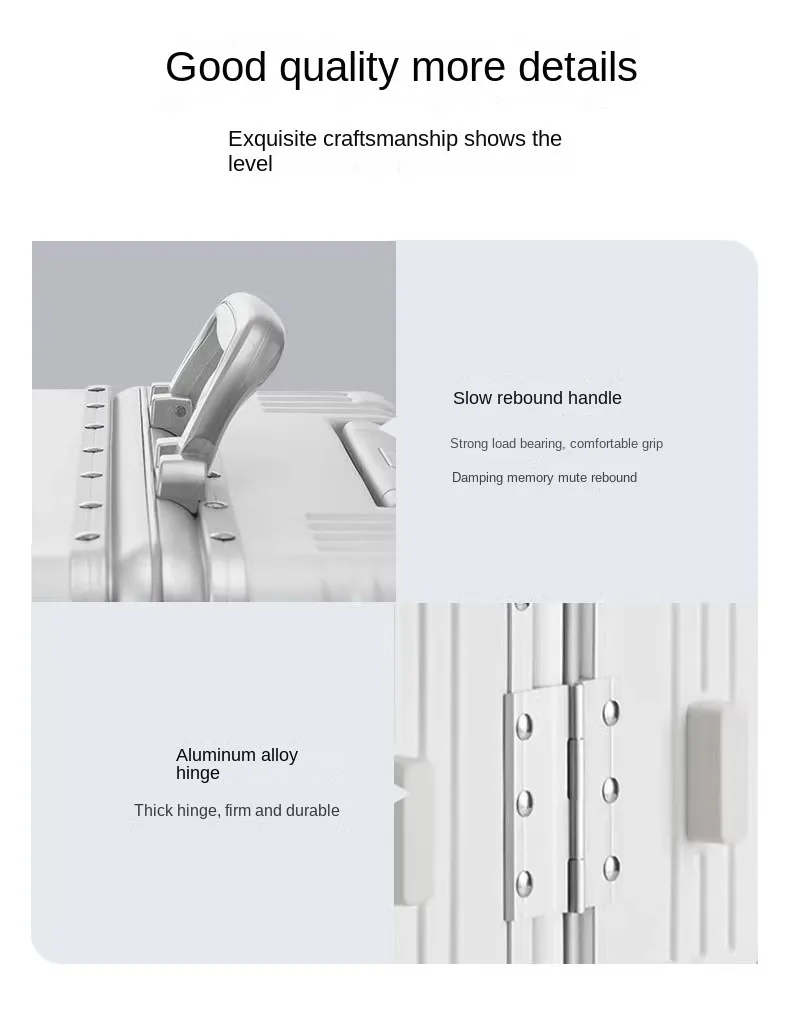 Good quality more details

Exquisite craftsmanship shows the level

Slow rebound handle

Strong load bearing, comfortable grip

Damping memory mute rebound

Aluminum alloy hinge

Thick hinge, firm and durable