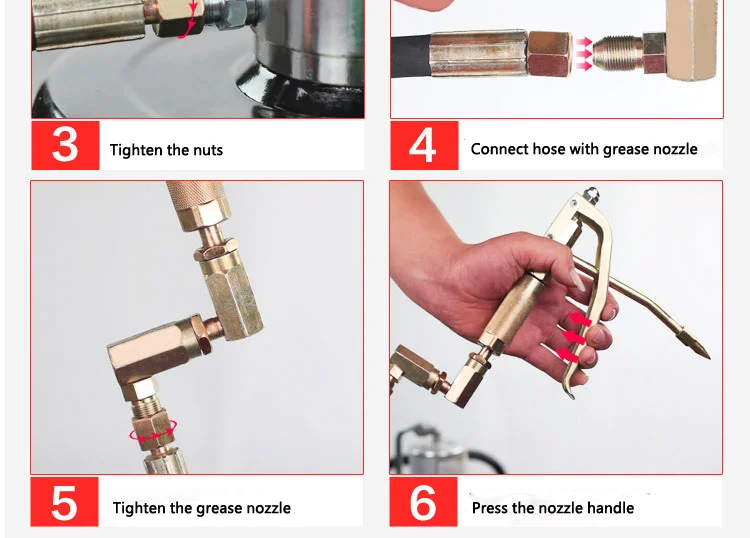 3 Tighten the nuts

4 Connect hose with grease nozzle

5 Tighten the grease nozzle

6 Press the nozzle handle