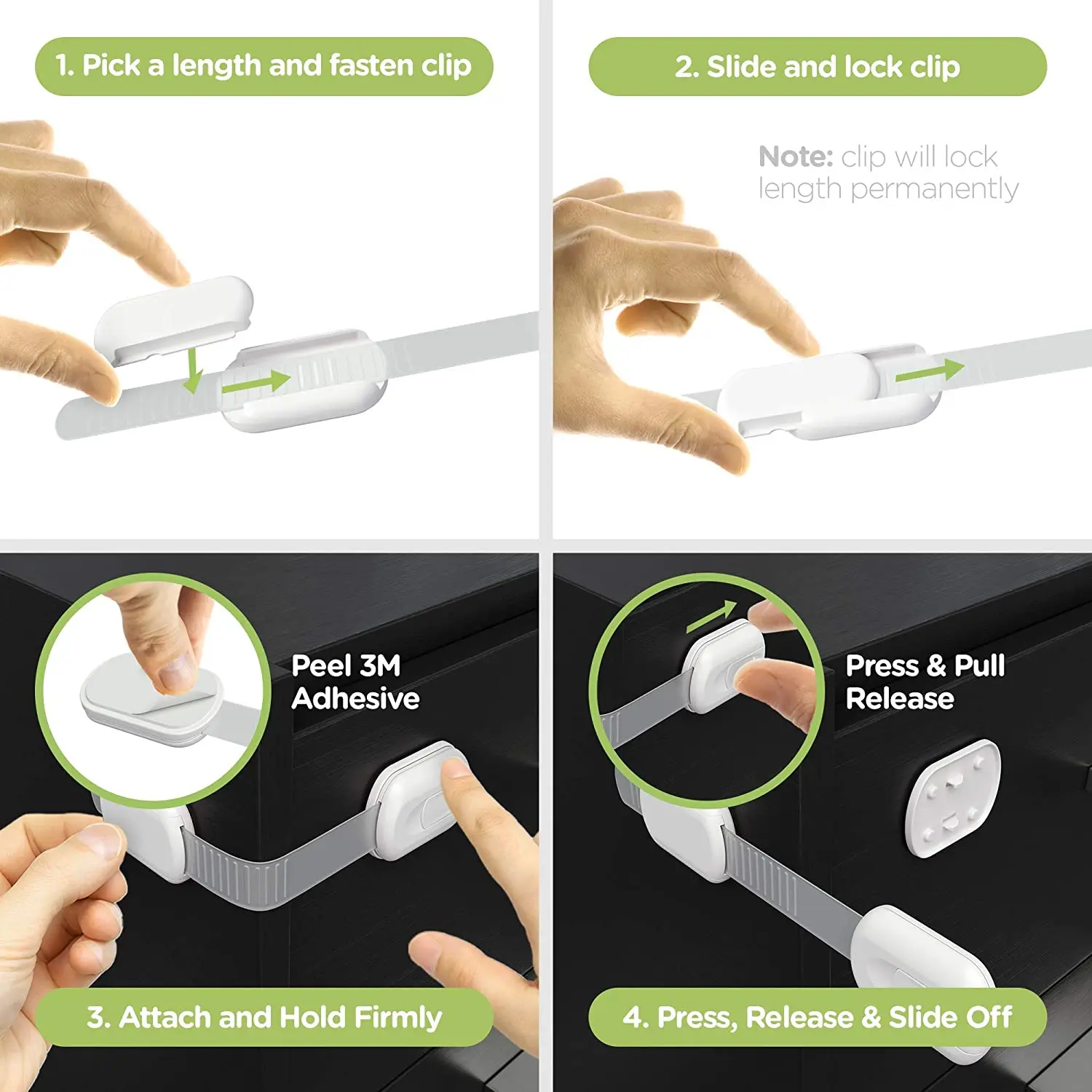 1. Pick a length and fasten clip

2. Slide and lock clip

Note: clip will lock length permanently

Peel 3M Adhesive

3. Attach and Hold Firmly

Press & Pull Release

4. Press, Release & Slide Off