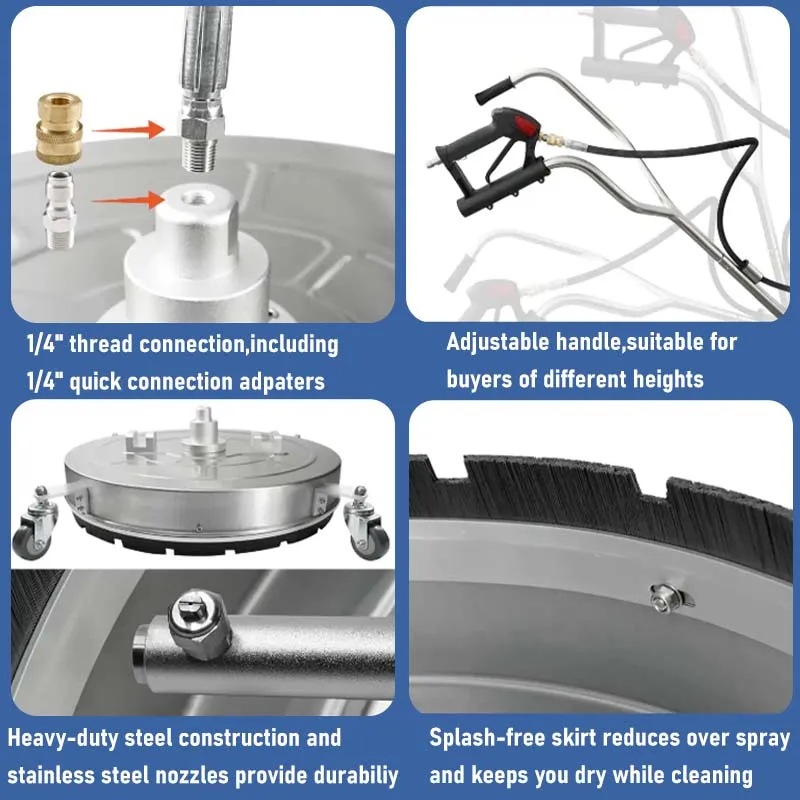 1/4" thread connection,including 1/4" quick connection adpaters

Adjustable handle,suitable for buyers of different heights

Heavy-duty steel construction and stainless steel nozzles provide durabiliy

Splash-free skirt reduces over spray and keeps you dry while cleaning