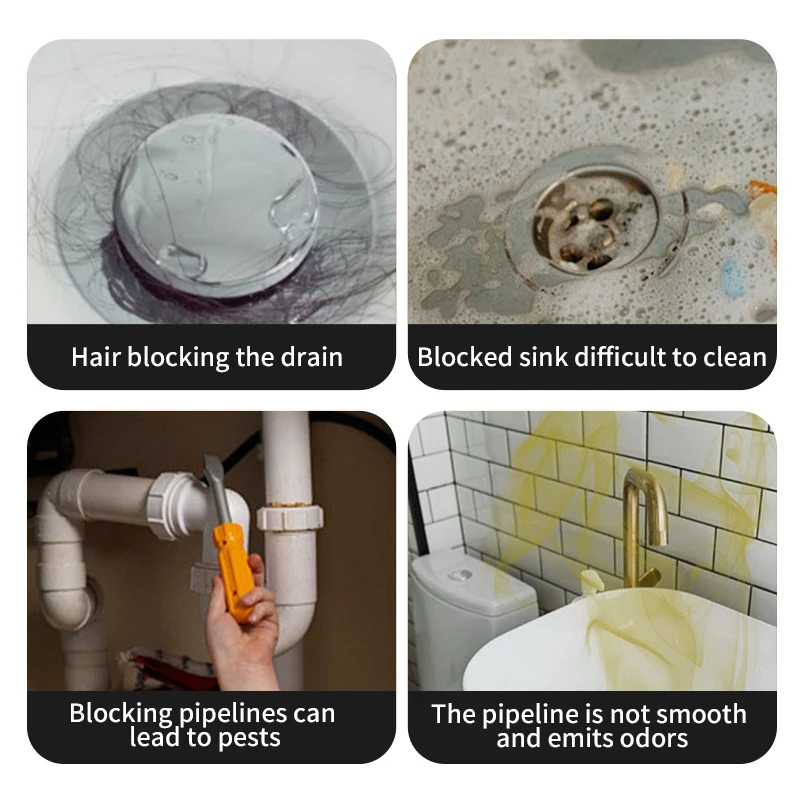 Hair blocking the drain

Blocked sink difficult to clean

Blocking pipelines can lead to pests

The pipeline is not smooth and emits odors