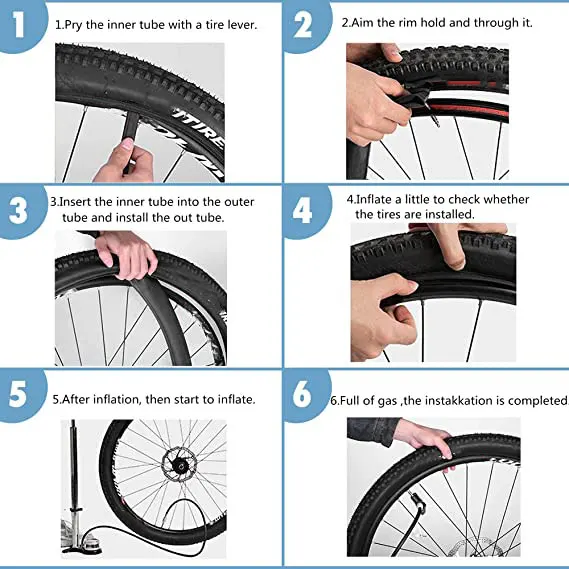 1

1.Pry the inner tube with a tire lever.

TIRE

2

2.Aim the rim hold and through it.

3

3.Insert the inner tube into the outer tube and install the out tube.

4

4.Inflate a little to check whether the tires are installed.

5

5.After inflation, then start to inflate.

6

6.Full of gas ,the instakkation is completed.