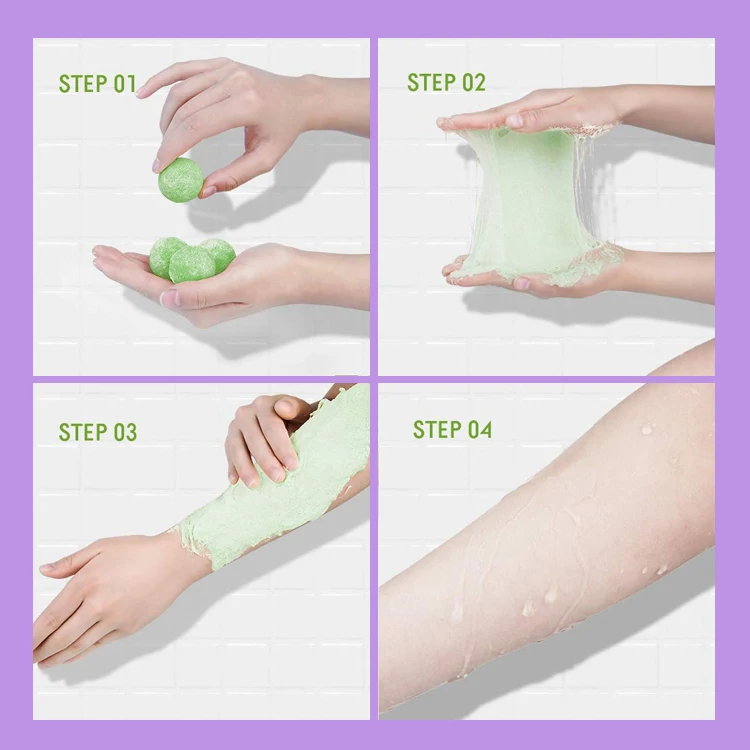 STEP 01

STEP 02

STEP 03

STEP 04