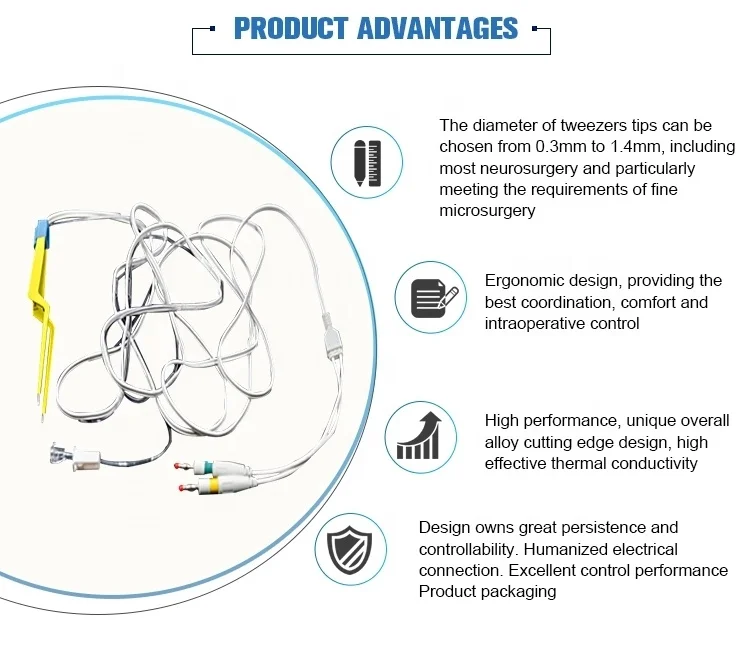 PRODUCT ADVANTAGES

The diameter of tweezers tips can be chosen from 0.3mm to 1.4mm, including most neurosurgery and particularly meeting the requirements of fine microsurgery

Ergonomic design, providing the best coordination, comfort and intraoperative control

High performance, unique overall alloy cutting edge design, high effective thermal conductivity

Design owns great persistence and controllability. Humanized electrical connection. Excellent control performance Product packaging