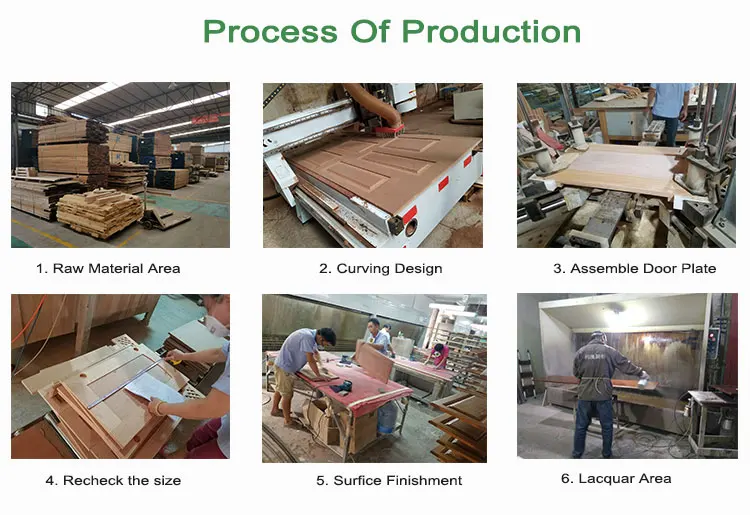 Process Of Production

1. Raw Material Area

2. Curving Design

3. Assemble Door Plate

4. Recheck the size

5. Surfice Finishment

6. Lacquar Area