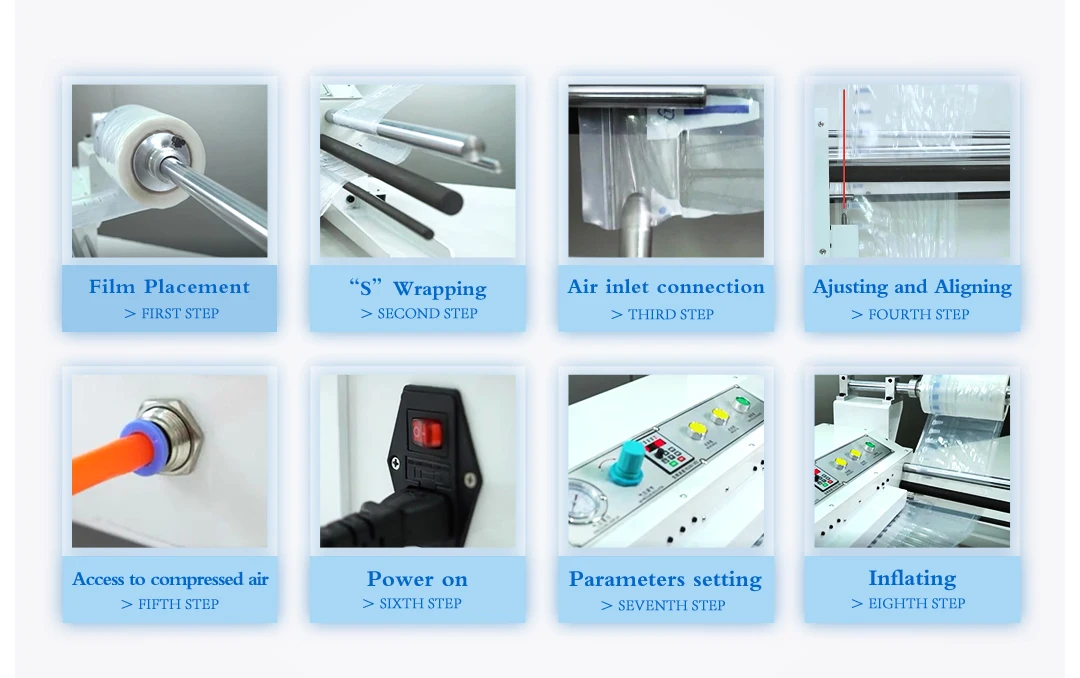 Film Placement
> FIRST STEP

“S” Wrapping
> SECOND STEP

Air inlet connection
> THIRD STEP

Ajusting and Aligning
> FOURTH STEP

Access to compressed air
> FIFTH STEP

Power on
> SIXTH STEP

Parameters setting
> SEVENTH STEP

Inflating
> EIGHTH STEP