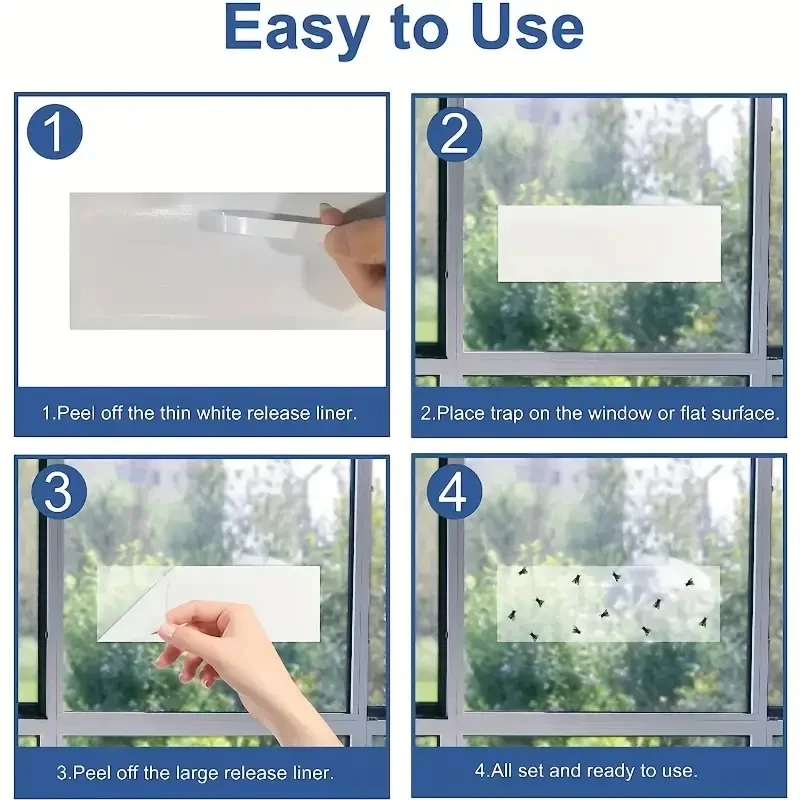 Easy to Use

1

1.Peel off the thin white release liner.

2

2.Place trap on the window or flat surface.

3

3.Peel off the large release liner.

4

4.All set and ready to use.