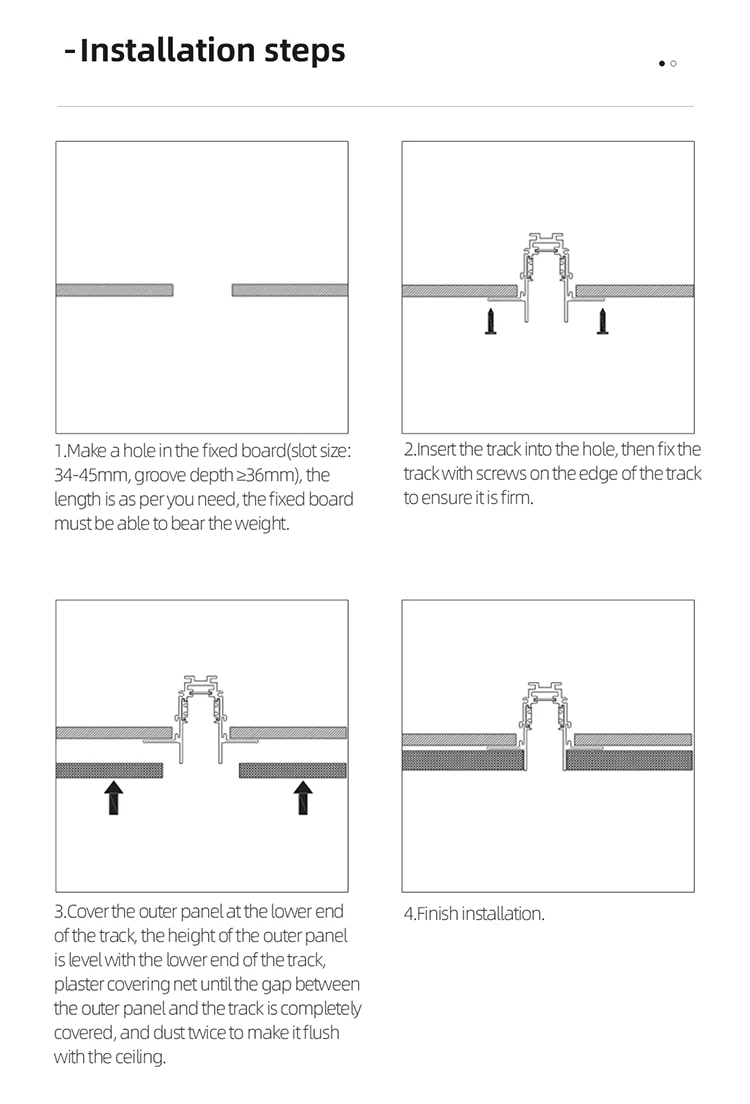 -Installation steps

1.Make a hole in the fixed board(slot size: 34-45mm, groove depth ≥36mm), the length is as per you need, the fixed board must be able to bear the weight.

2.Insert the track into the hole, then fix the track with screws on the edge of the track to ensure it is firm.

3.Cover the outer panel at the lower end of the track, the height of the outer panel is level with the lower end of the track, plaster covering net until the gap between the outer panel and the track is completely covered, and dust twice to make it flush with the ceiling.

4.Finish installation.