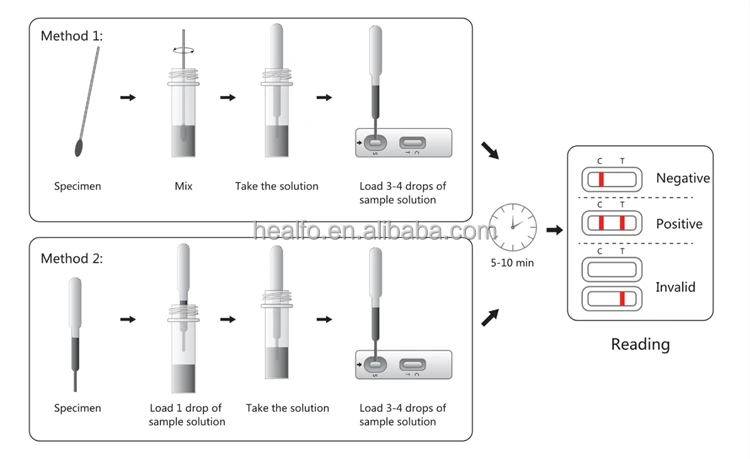 Method 1:

Specimen

Mix

Take the solution

S T C

Load 3-4 drops of sample solution

healfo.en.alibaba.com

Method 2:

Specimen

Load 1 drop of sample solution

Take the solution

S T C

Load 3-4 drops of sample solution

5-10 min

C T

Negative

C T

Positive

C T

Invalid

Reading