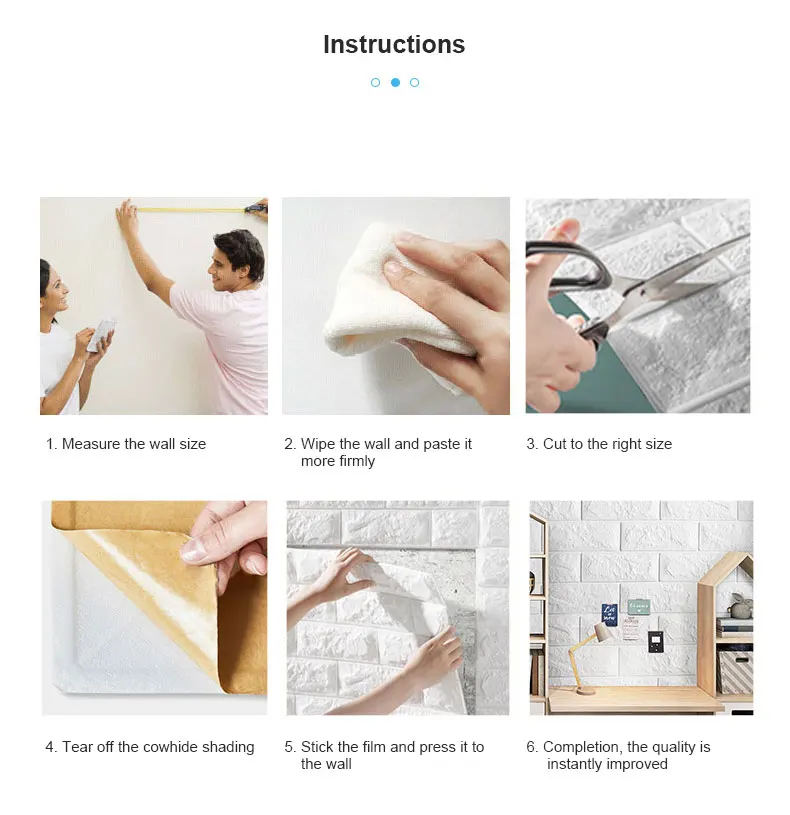 Instructions

1. Measure the wall size

2. Wipe the wall and paste it more firmly

3. Cut to the right size

4. Tear off the cowhide shading

5. Stick the film and press it to the wall

6. Completion, the quality is instantly improved