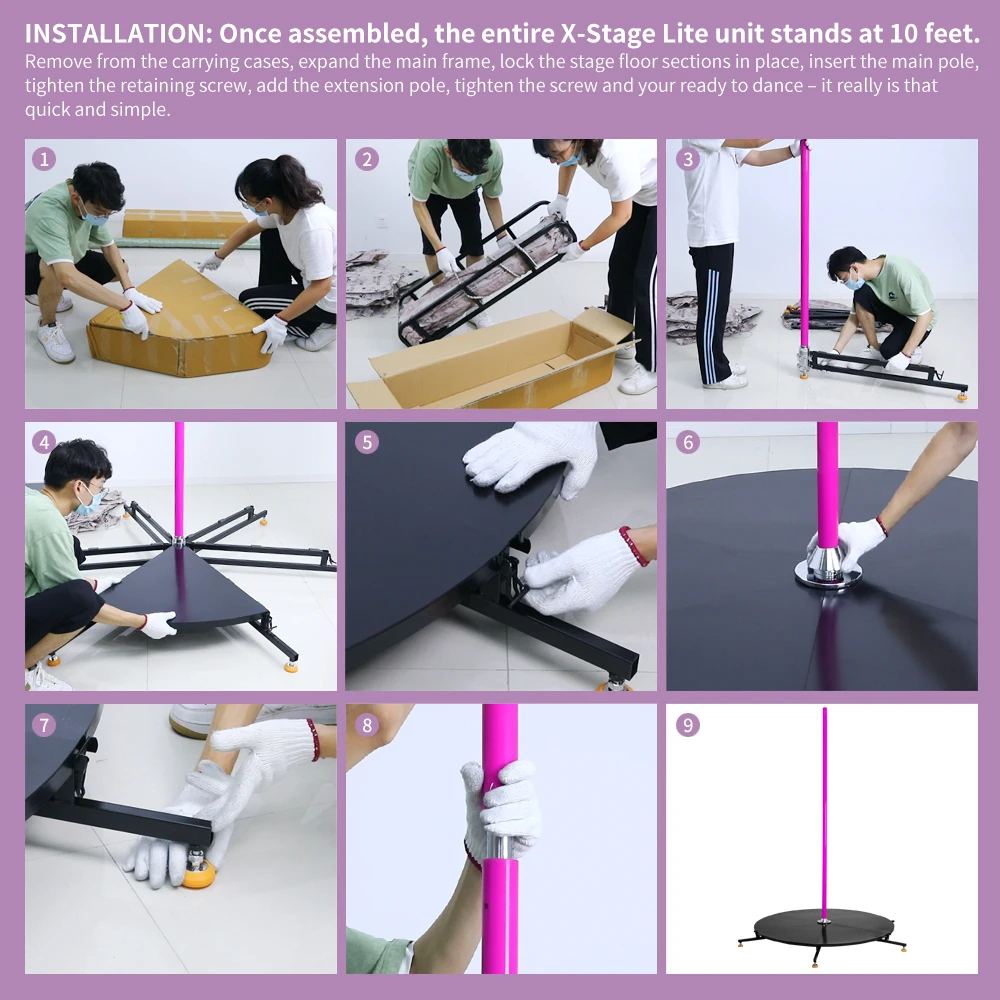 INSTALLATION: Once assembled, the entire X-Stage Lite unit stands at 10 feet.
Remove from the carrying cases, expand the main frame, lock the stage floor sections in place, insert the main pole, tighten the retaining screw, add the extension pole, tighten the screw and your ready to dance – it really is that quick and simple.

1

2

3

4

5

6

7

8

9