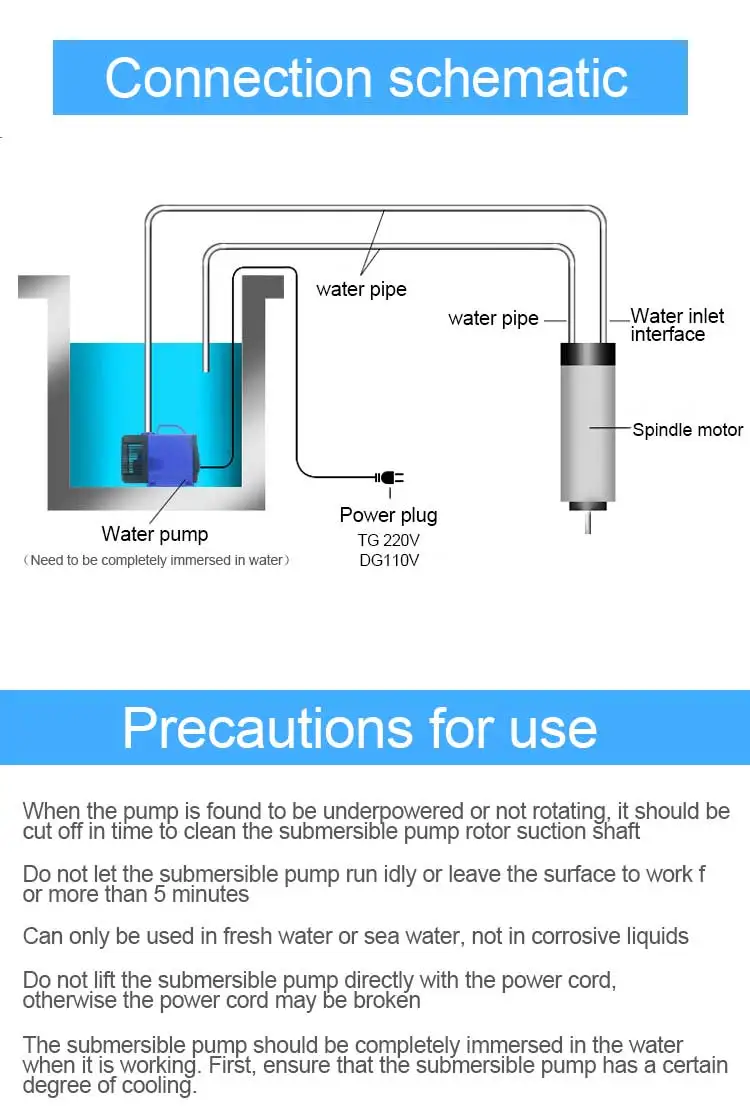 Connection schematic

water pipe

water pipe

Water inlet interface

Spindle motor

Water pump

（Need to be completely immersed in water）

Power plug
TG 220V
DG110V

Precautions for use

When the pump is found to be underpowered or not rotating, it should be cut off in time to clean the submersible pump rotor suction shaft

Do not let the submersible pump run idly or leave the surface to work f or more than 5 minutes

Can only be used in fresh water or sea water, not in corrosive liquids

Do not lift the submersible pump directly with the power cord, otherwise the power cord may be broken

The submersible pump should be completely immersed in the water when it is working. First, ensure that the submersible pump has a certain degree of cooling.