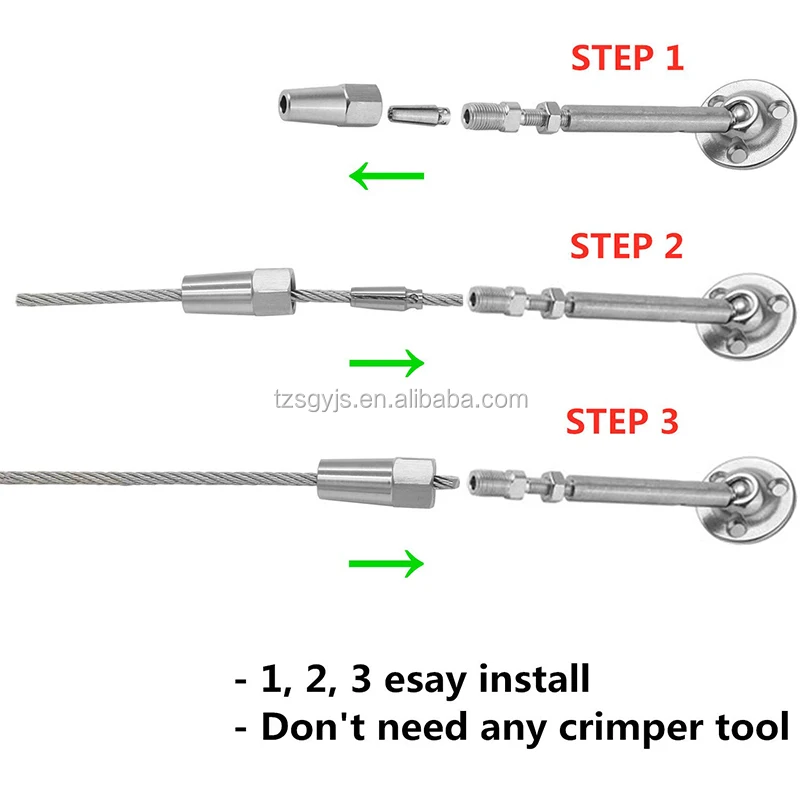 STEP 1

STEP 2

tzsgyjs.en.alibaba.com

STEP 3

- 1, 2, 3 esay install
- Don't need any crimper tool