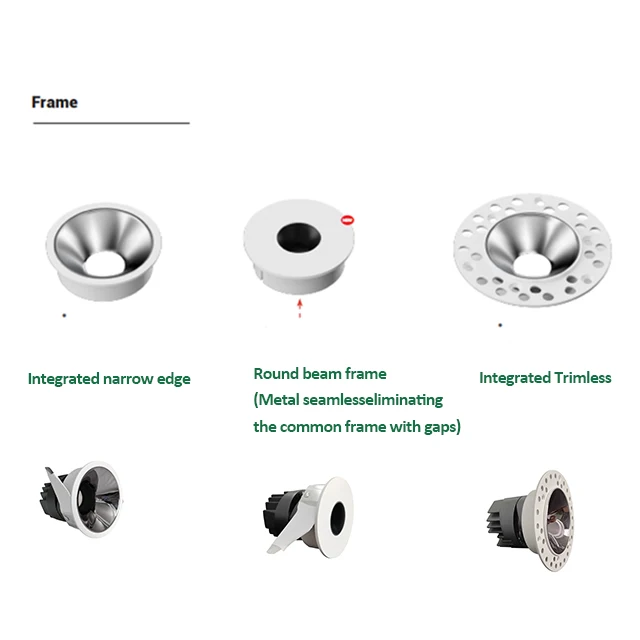 Frame

Integrated narrow edge

Round beam frame
(Metal seamlesseliminating the common frame with gaps)

Integrated Trimless