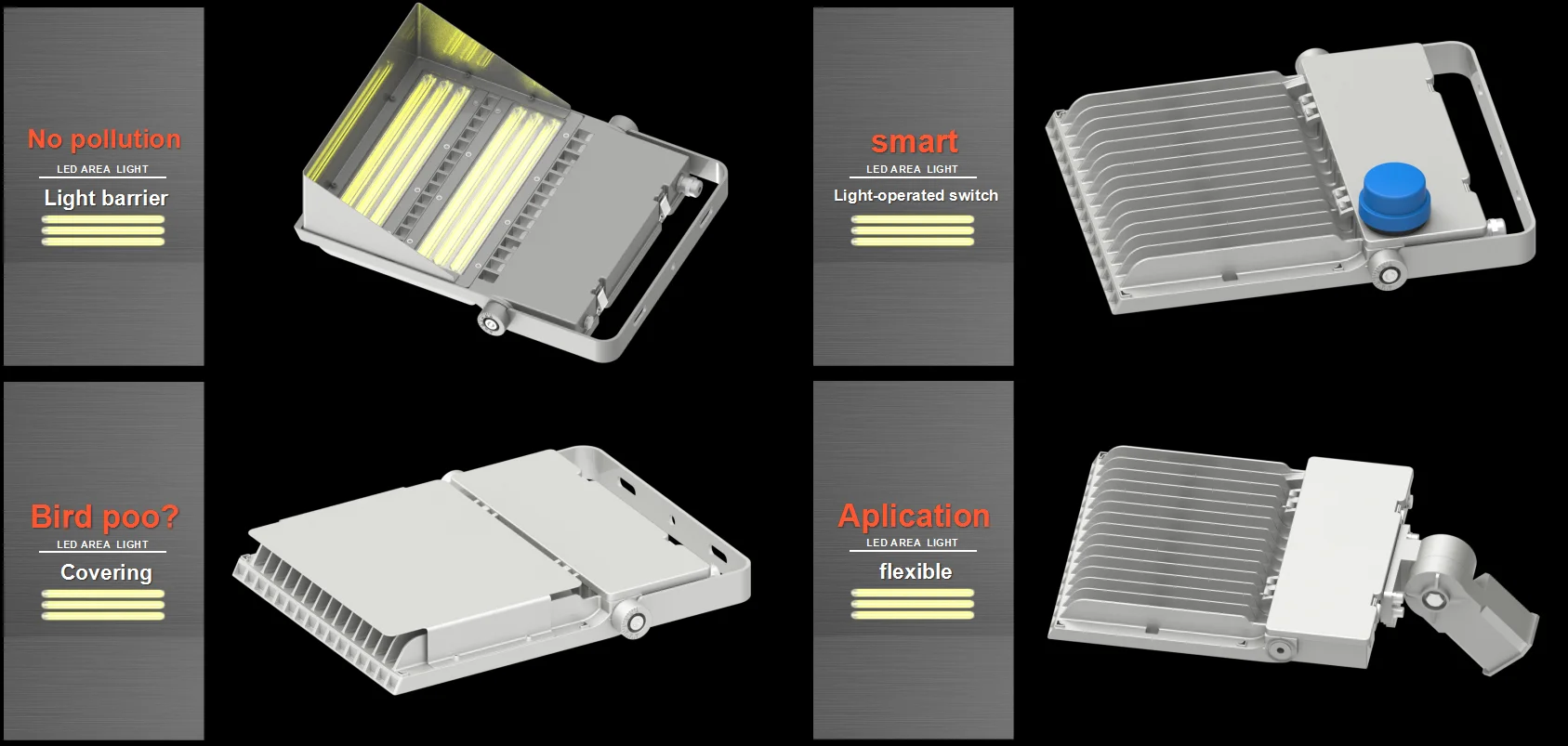 No pollution
LED AREA LIGHT
Light barrier

smart
LED AREA LIGHT
Light-operated switch

Bird poo?
LED AREA LIGHT
Covering

Aplication
LED AREA LIGHT
flexible