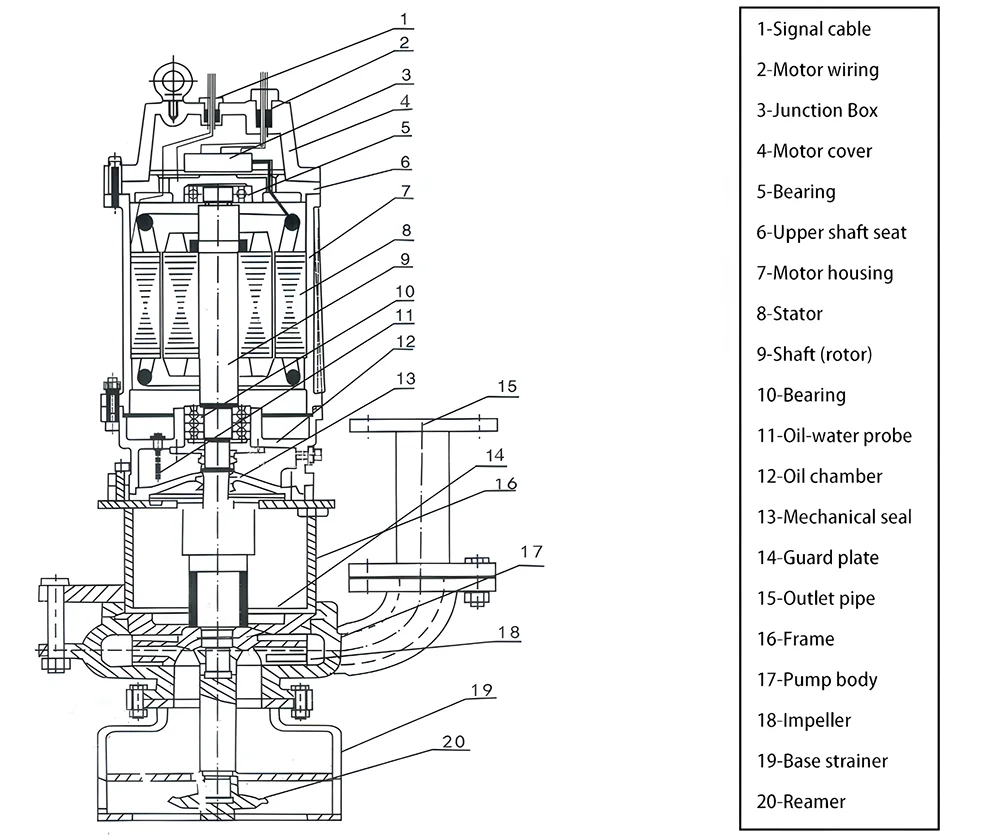 1
2
3
4
5
6
7
8
9
10
11
12
13
15
14
16
17
18
19
20

1-Signal cable
2-Motor wiring
3-Junction Box
4-Motor cover
5-Bearing
6-Upper shaft seat
7-Motor housing
8-Stator
9-Shaft (rotor)
10-Bearing
11-Oil-water probe
12-Oil chamber
13-Mechanical seal
14-Guard plate
15-Outlet pipe
16-Frame
17-Pump body
18-Impeller
19-Base strainer
20-Reamer