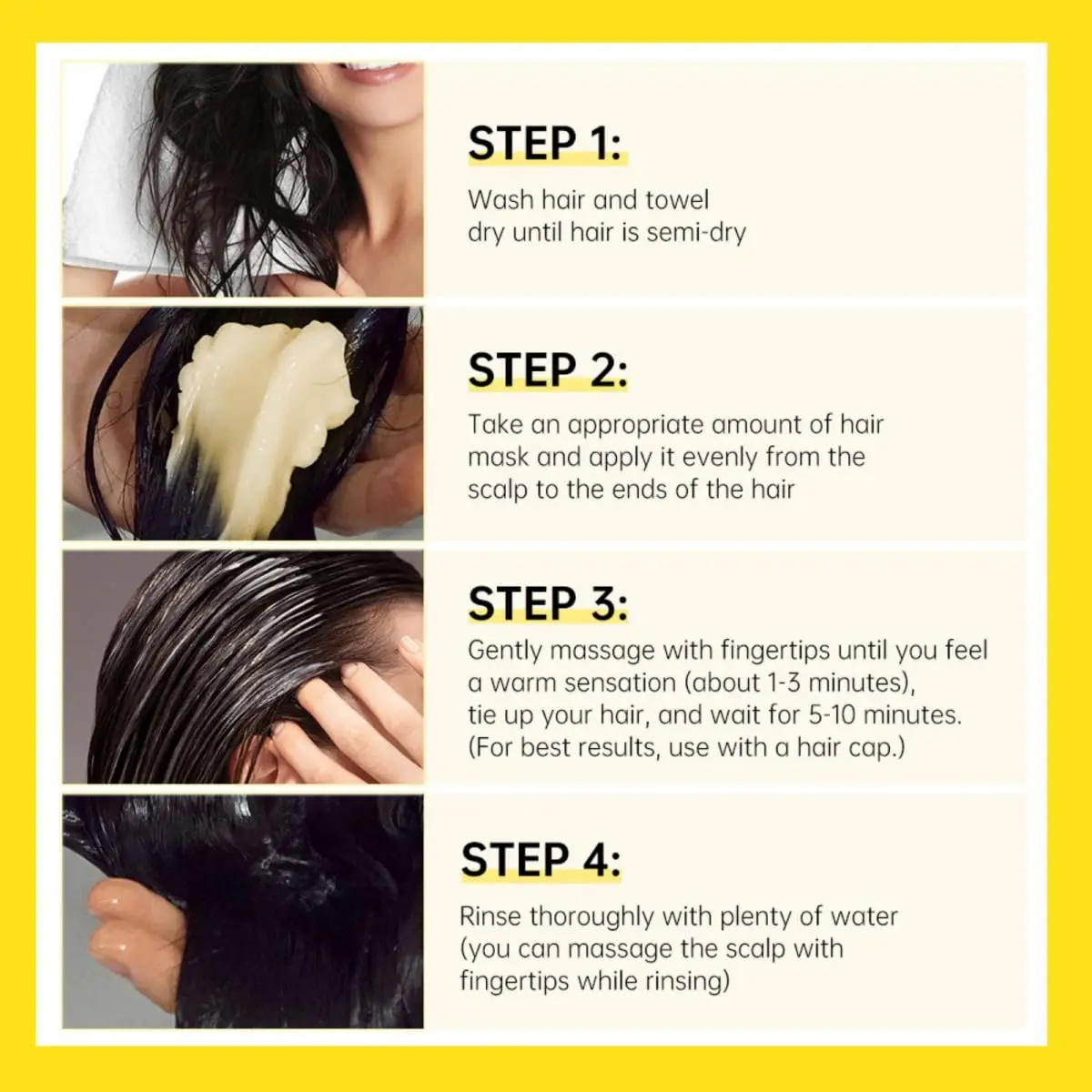 STEP 1:

Wash hair and towel dry until hair is semi-dry

STEP 2:

Take an appropriate amount of hair mask and apply it evenly from the scalp to the ends of the hair

STEP 3:

Gently massage with fingertips until you feel a warm sensation (about 1-3 minutes), tie up your hair, and wait for 5-10 minutes. (For best results, use with a hair cap.)

STEP 4:

Rinse thoroughly with plenty of water (you can massage the scalp with fingertips while rinsing)