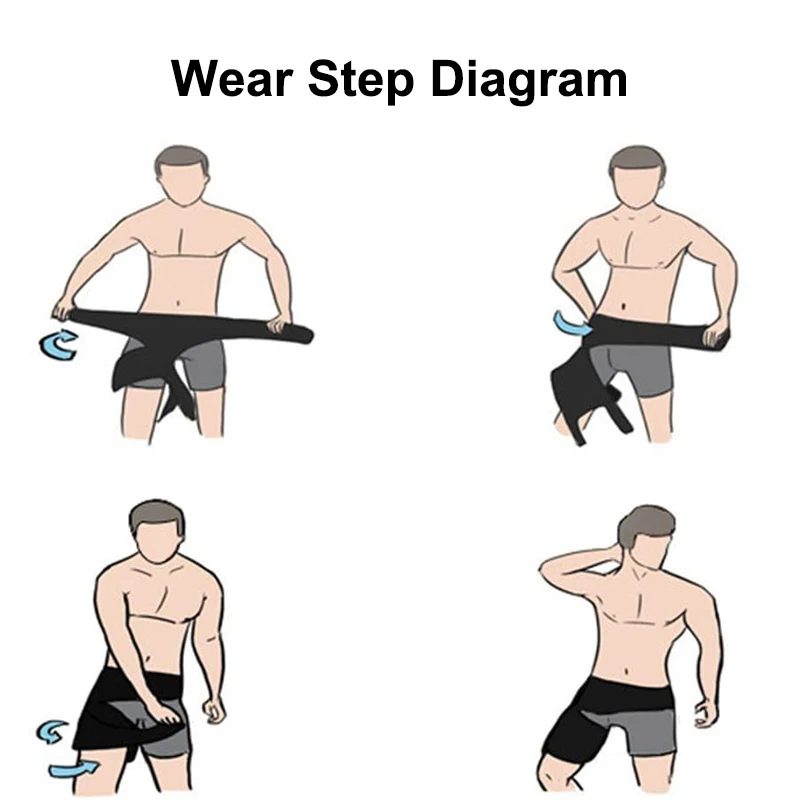 Wear Step Diagram