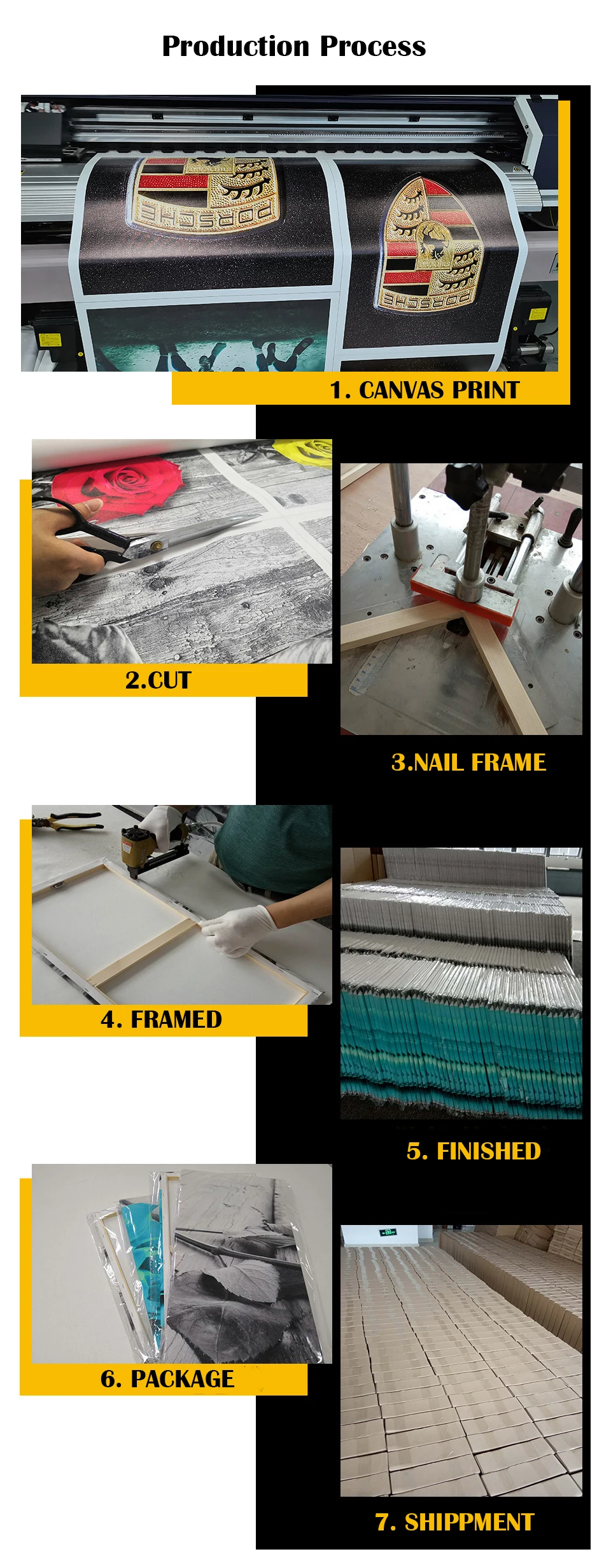 Production Process

PORSCHE

PORSCHE

1. CANVAS PRINT

2.CUT

3.NAIL FRAME

4. FRAMED

5. FINISHED

6. PACKAGE

7. SHIPPMENT