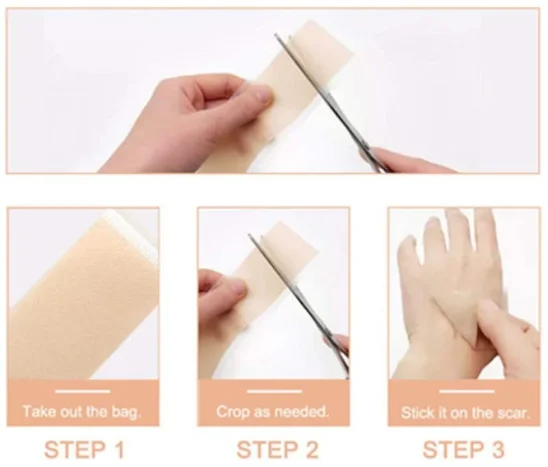 Take out the bag.

STEP 1

Crop as needed.

STEP 2

Stick it on the scar.

STEP 3