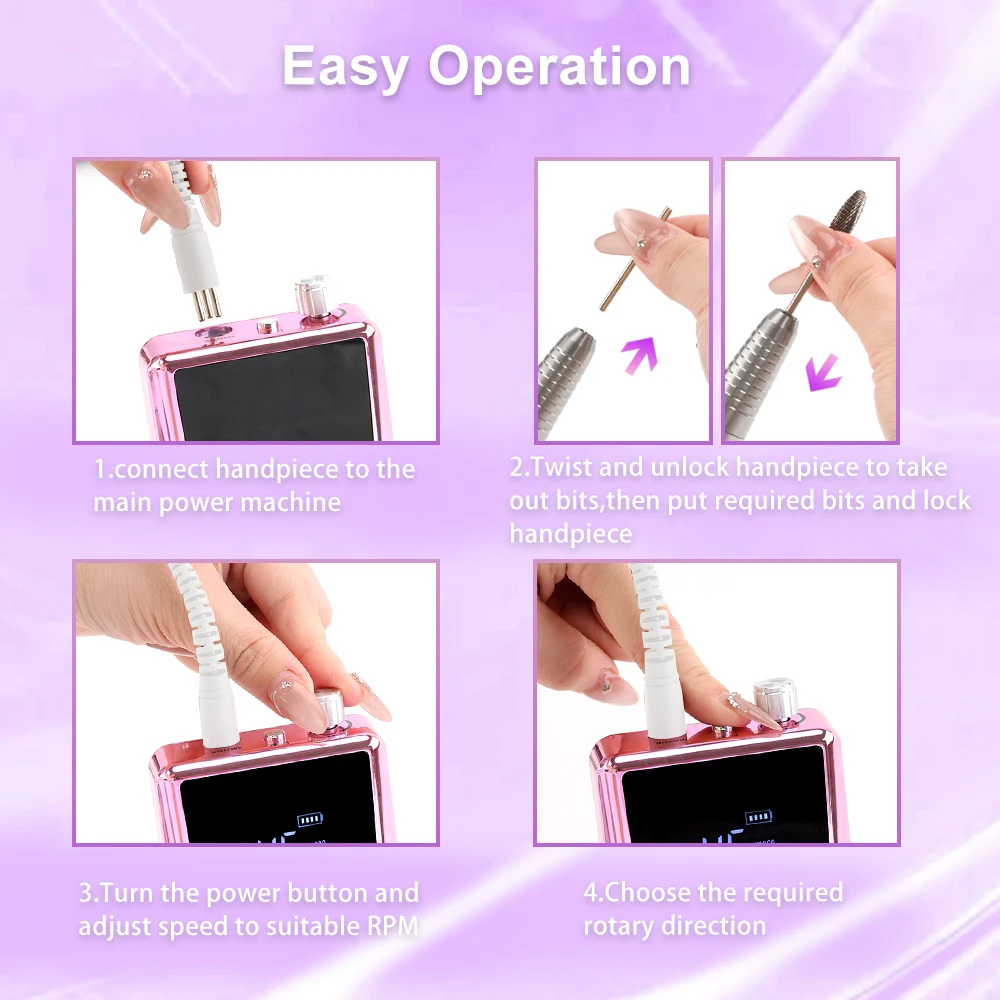 Easy Operation

1.connect handpiece to the main power machine

2.Twist and unlock handpiece to take out bits,then put required bits and lock handpiece

3.Turn the power button and adjust speed to suitable RPM

4.Choose the required rotary direction