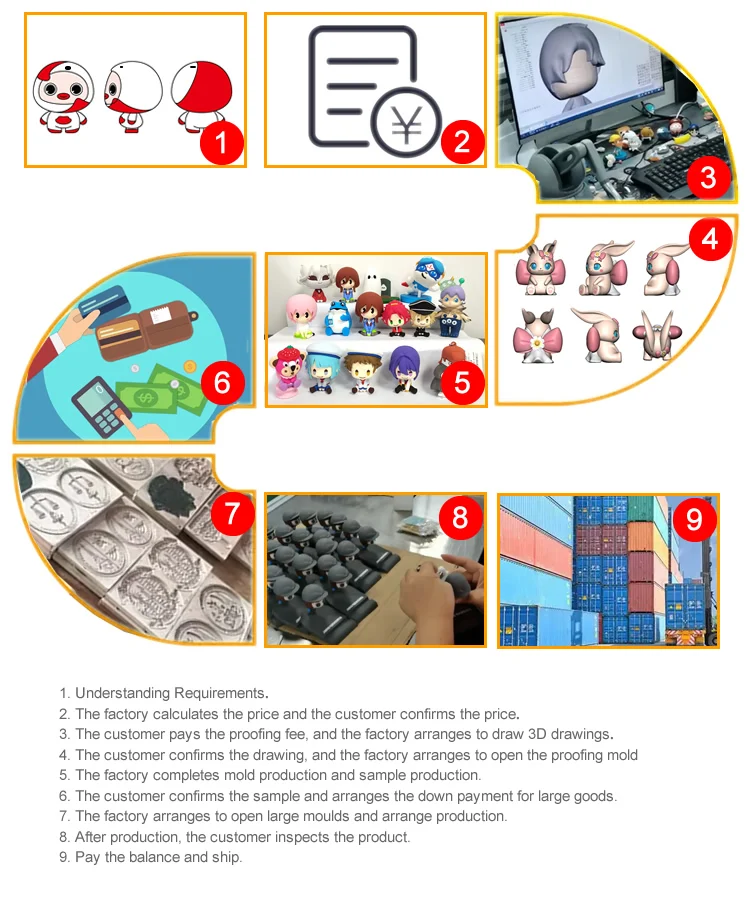 1

¥

2

3

4

6

5

7

8

9

1. Understanding Requirements.
2. The factory calculates the price and the customer confirms the price.
3. The customer pays the proofing fee, and the factory arranges to draw 3D drawings.
4. The customer confirms the drawing, and the factory arranges to open the proofing mold
5. The factory completes mold production and sample production.
6. The customer confirms the sample and arranges the down payment for large goods.
7. The factory arranges to open large moulds and arrange production.
8. After production, the customer inspects the product.
9. Pay the balance and ship.