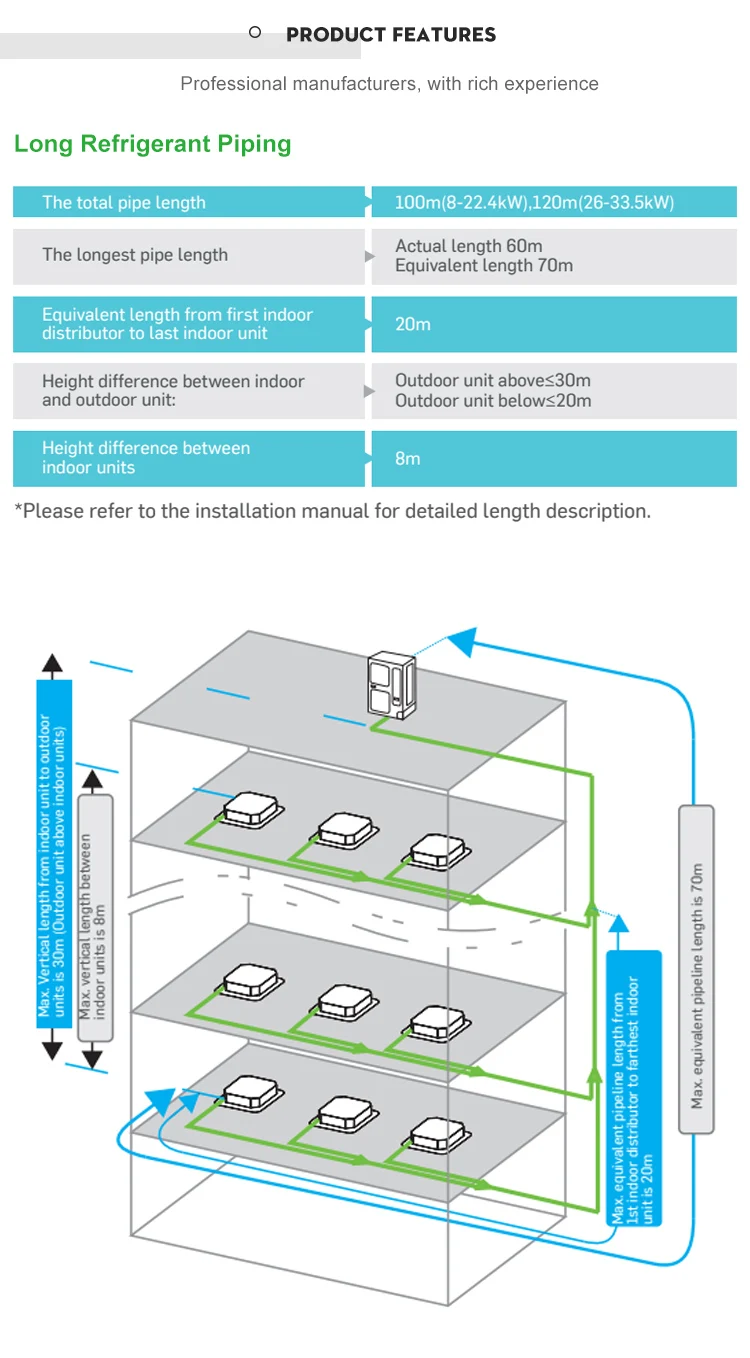 PRODUCT FEATURES

Professional manufacturers, with rich experience

Long Refrigerant Piping

| The total pipe length | 100m(8-22.4kW),120m(26-33.5kW) |
|---|---|
| The longest pipe length | Actual length 60m Equivalent length 70m |
| Equivalent length from first indoor distributor to last indoor unit | 20m |
| Height difference between indoor and outdoor unit: | Outdoor unit above≤30m Outdoor unit below≤20m |
| Height difference between indoor units | 8m |

*Please refer to the installation manual for detailed length description.

Max. Vertical length from indoor unit to outdoor units is 30m (Outdoor unit above indoor units)

Max. vertical length between indoor units is 8m

Max. equivalent pipeline length from 1st indoor distributor to farthest indoor unit is 20m

Max. equivalent pipeline length is 70m