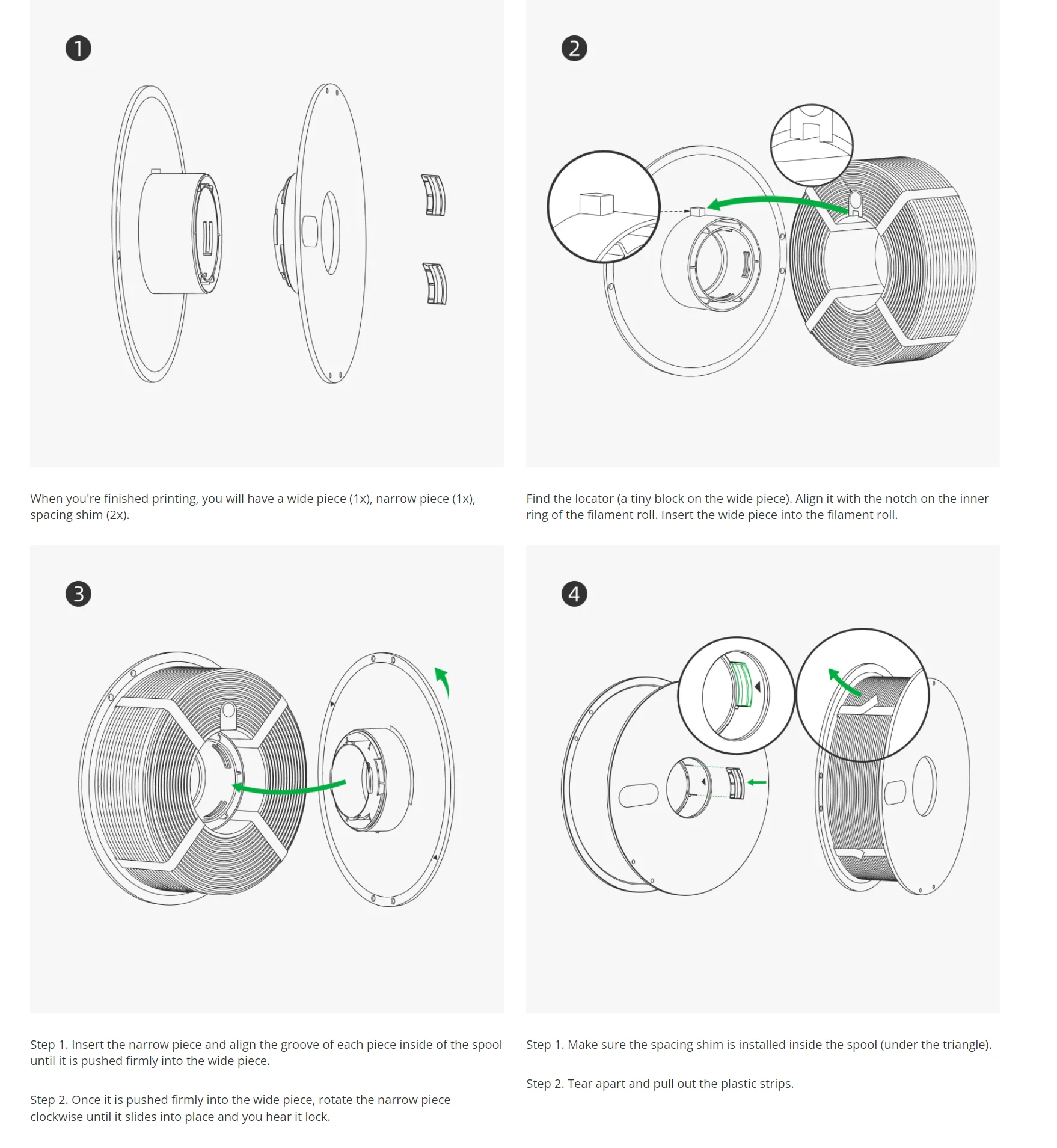 1

When you're finished printing, you will have a wide piece (1x), narrow piece (1x), spacing shim (2x).

2

Find the locator (a tiny block on the wide piece). Align it with the notch on the inner ring of the filament roll. Insert the wide piece into the filament roll.

3

Step 1. Insert the narrow piece and align the groove of each piece inside of the spool until it is pushed firmly into the wide piece.

Step 2. Once it is pushed firmly into the wide piece, rotate the narrow piece clockwise until it slides into place and you hear it lock.

4

Step 1. Make sure the spacing shim is installed inside the spool (under the triangle).

Step 2. Tear apart and pull out the plastic strips.